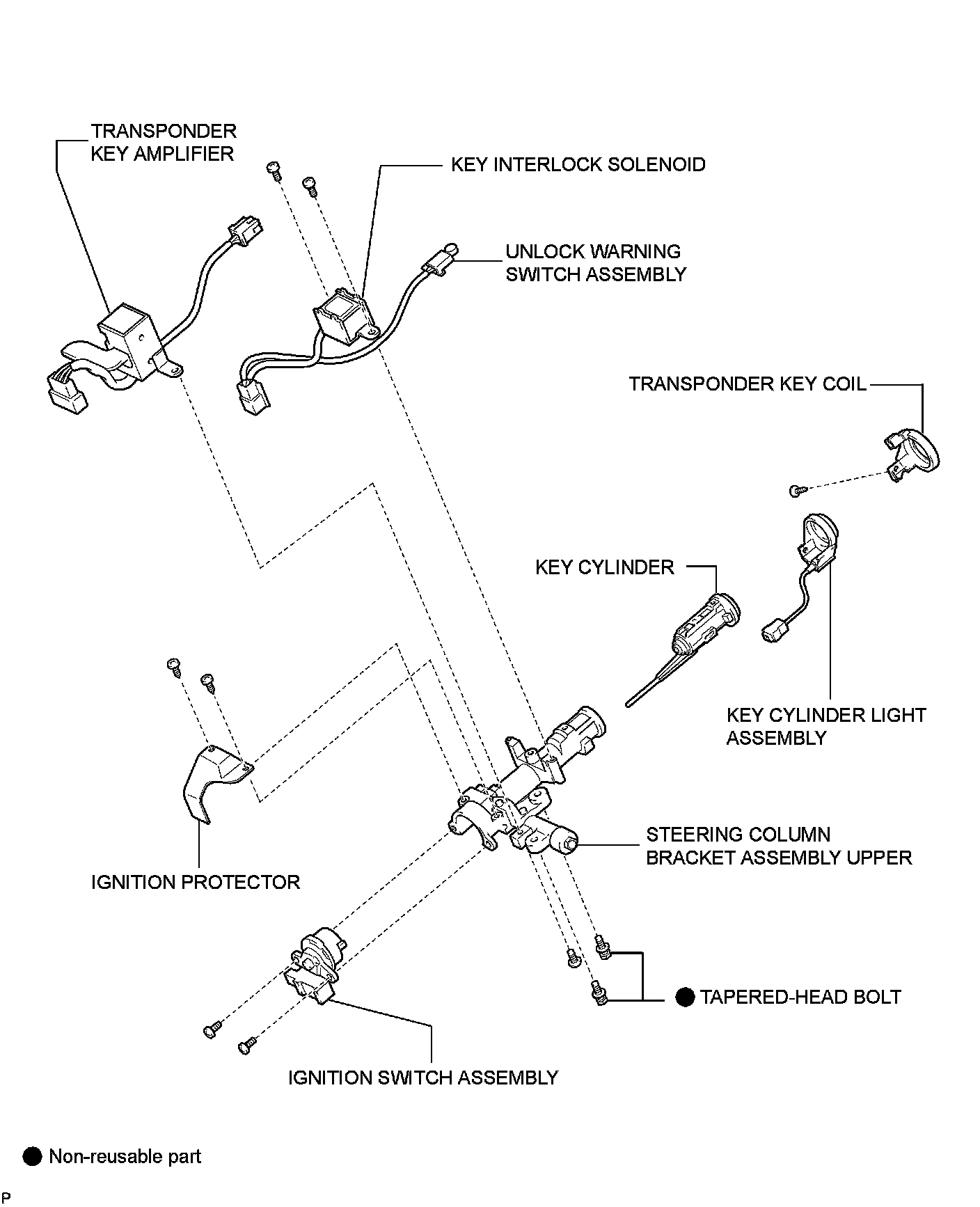 TRANSPONDER KEY AMPLIFIER

KEY INTERLOCK SOLENOID

UNLOCK WARNING SWITCH ASSEMBLY

TRANSPONDER KEY COIL

KEY CYLINDER

KEY CYLINDER LIGHT ASSEMBLY

STEERING COLUMN BRACKET ASSEMBLY UPPER

IGNITION PROTECTOR

● TAPERED-HEAD BOLT

IGNITION SWITCH ASSEMBLY

● Non-reusable part

P