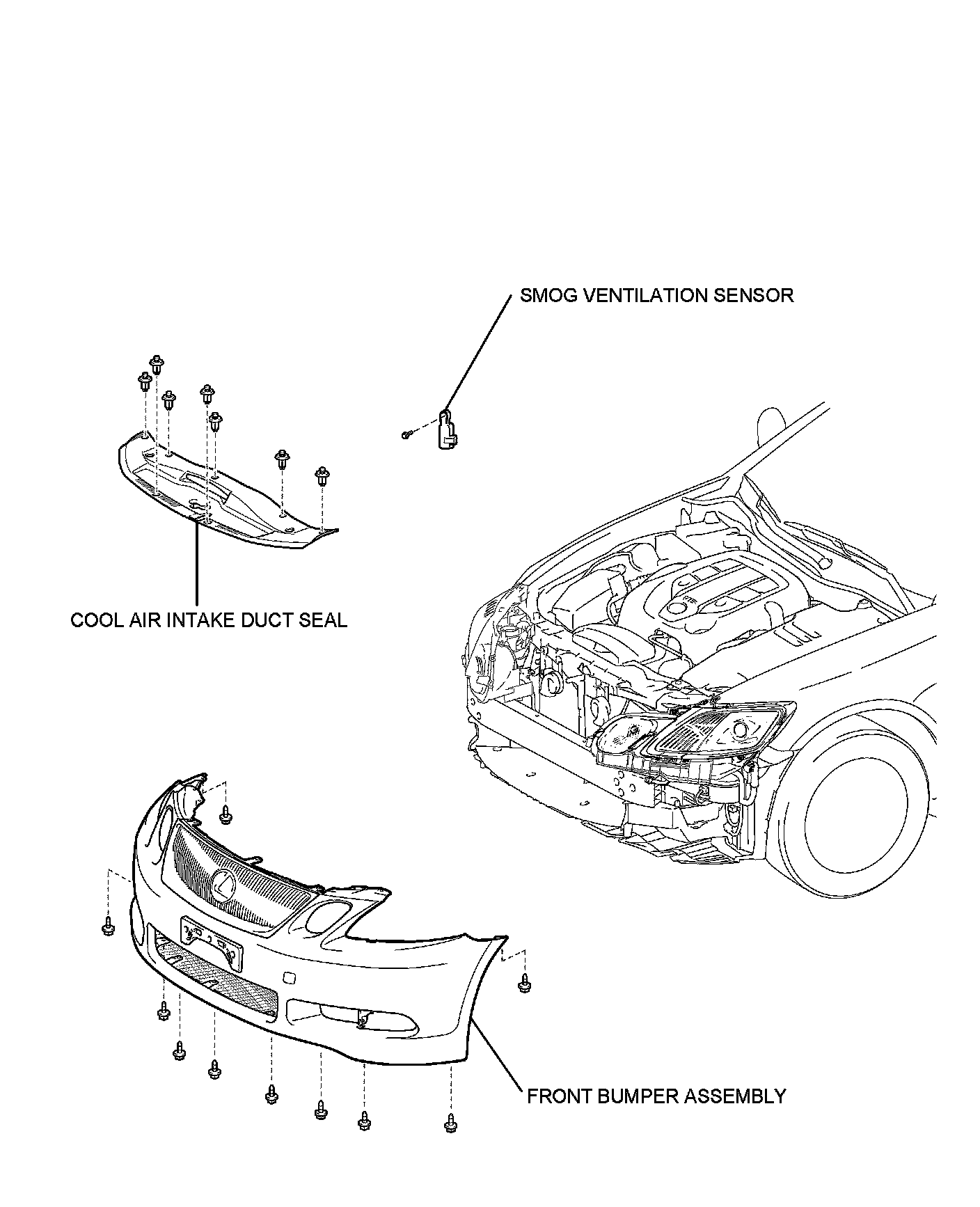 SMOG VENTILATION SENSOR

COOL AIR INTAKE DUCT SEAL

FRONT BUMPER ASSEMBLY