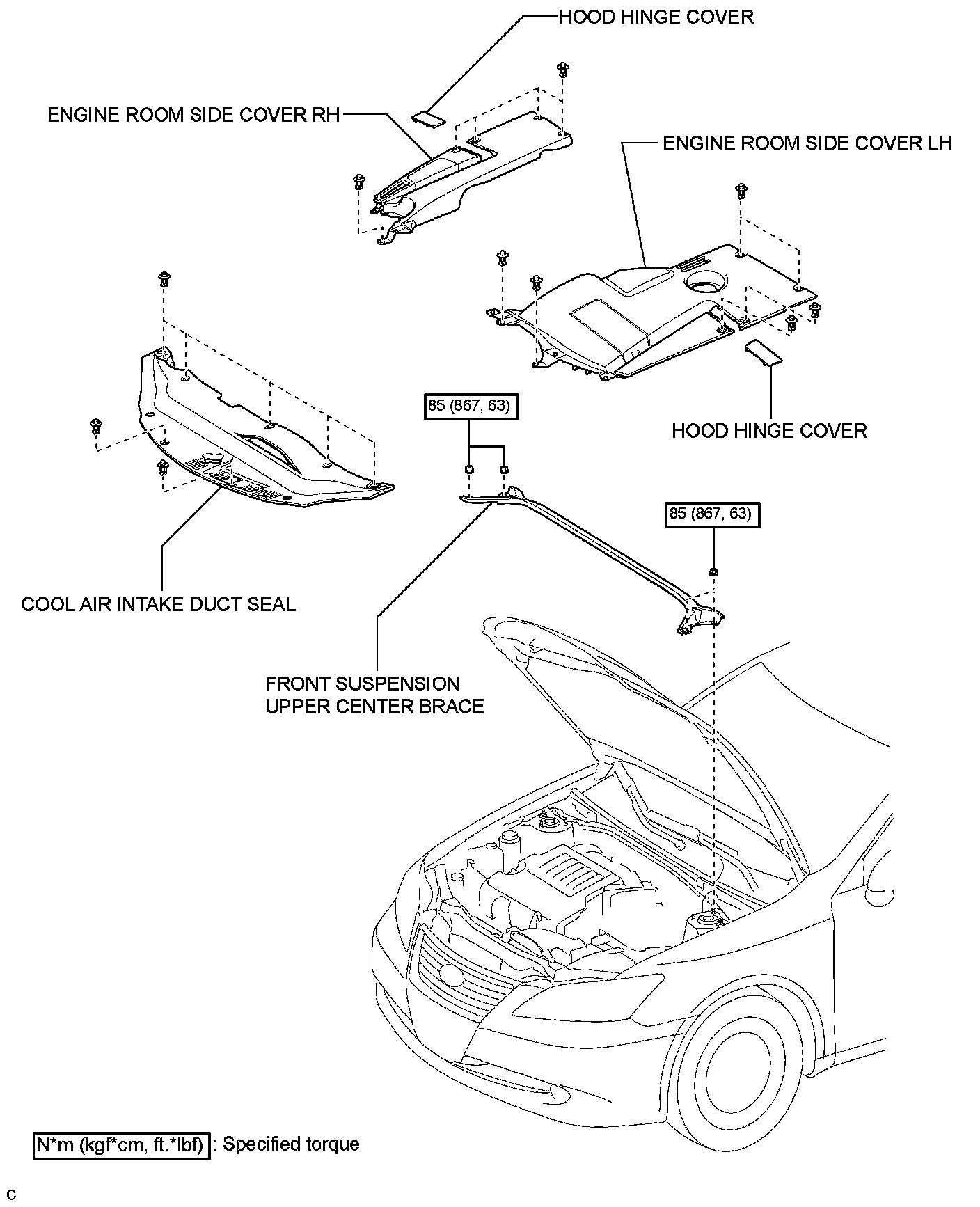 HOOD HINGE COVER

ENGINE ROOM SIDE COVER RH

ENGINE ROOM SIDE COVER LH

85 (867, 63)

HOOD HINGE COVER

85 (867, 63)

COOL AIR INTAKE DUCT SEAL

FRONT SUSPENSION UPPER CENTER BRACE

N*m (kgf*cm, ft.*lbf) : Specified torque

C