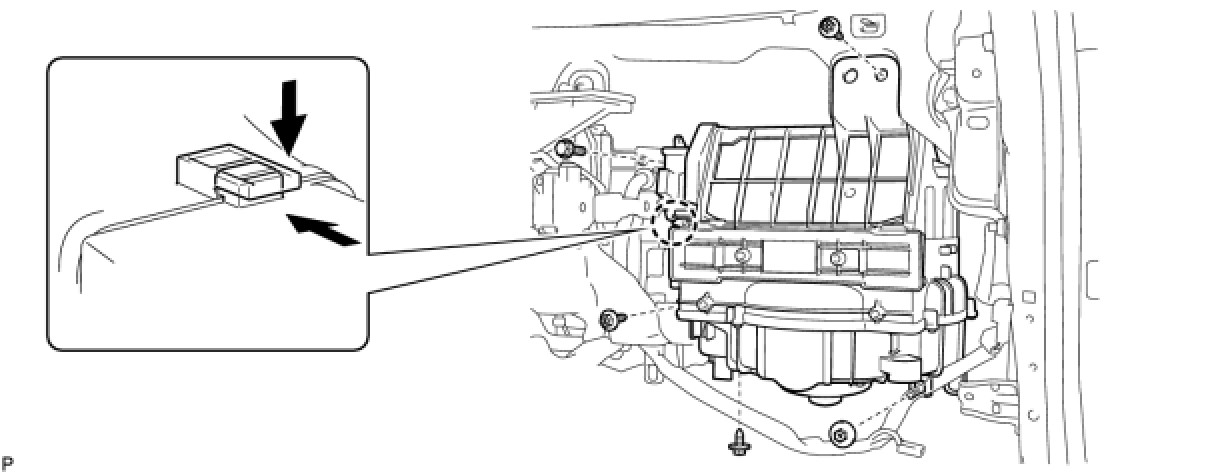 P