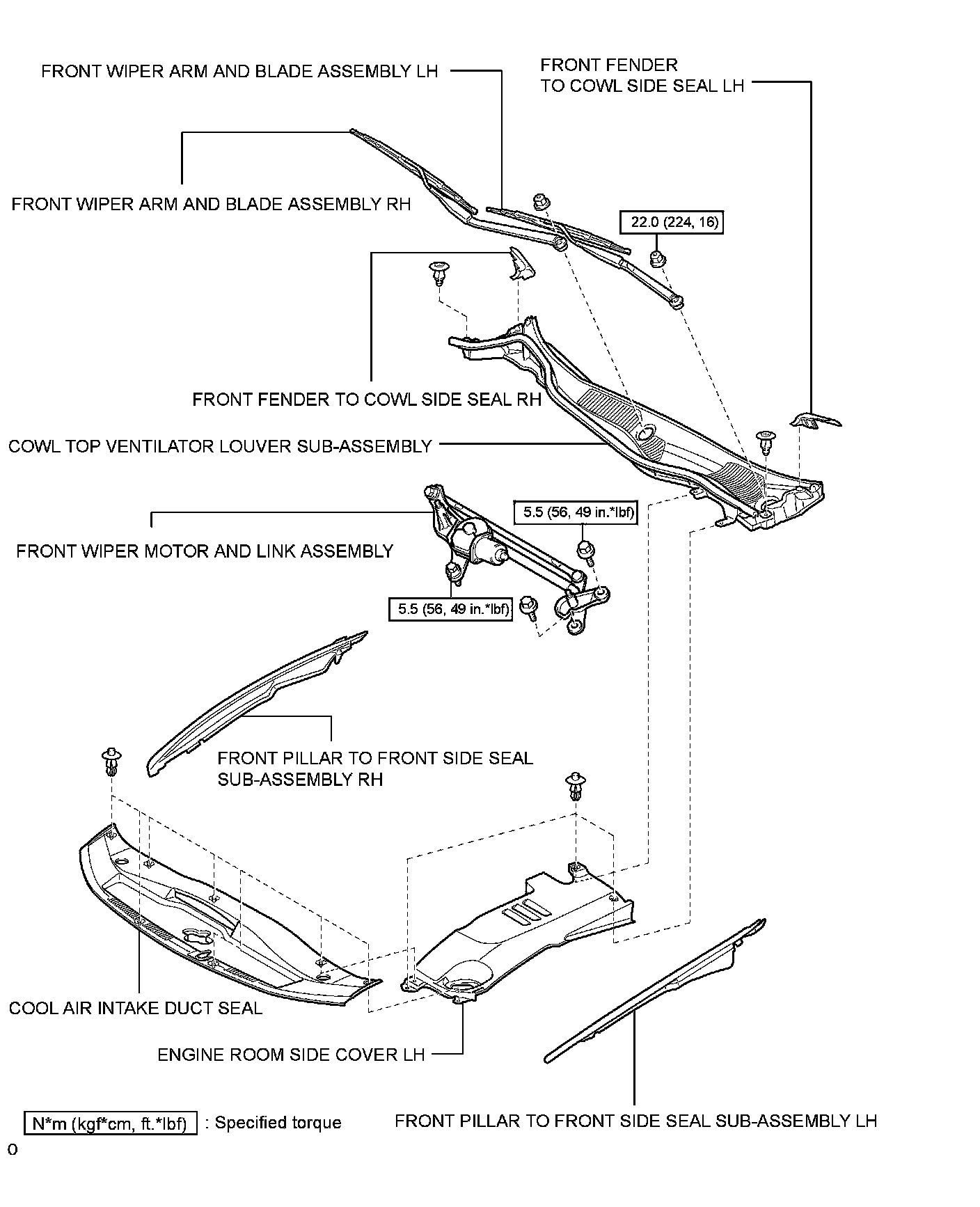 FRONT WIPER ARM AND BLADE ASSEMBLY LH

FRONT FENDER TO COWL SIDE SEAL LH

FRONT WIPER ARM AND BLADE ASSEMBLY RH

22.0 (224, 16)

FRONT FENDER TO COWL SIDE SEAL RH

COWL TOP VENTILATOR LOUVER SUB-ASSEMBLY

5.5 (56, 49 in.*lbf)

FRONT WIPER MOTOR AND LINK ASSEMBLY

5.5 (56, 49 in.*lbf)

FRONT PILLAR TO FRONT SIDE SEAL SUB-ASSEMBLY RH

COOL AIR INTAKE DUCT SEAL

ENGINE ROOM SIDE COVER LH

N*m (kgf*cm, ft.*lbf) : Specified torque

FRONT PILLAR TO FRONT SIDE SEAL SUB-ASSEMBLY LH

o