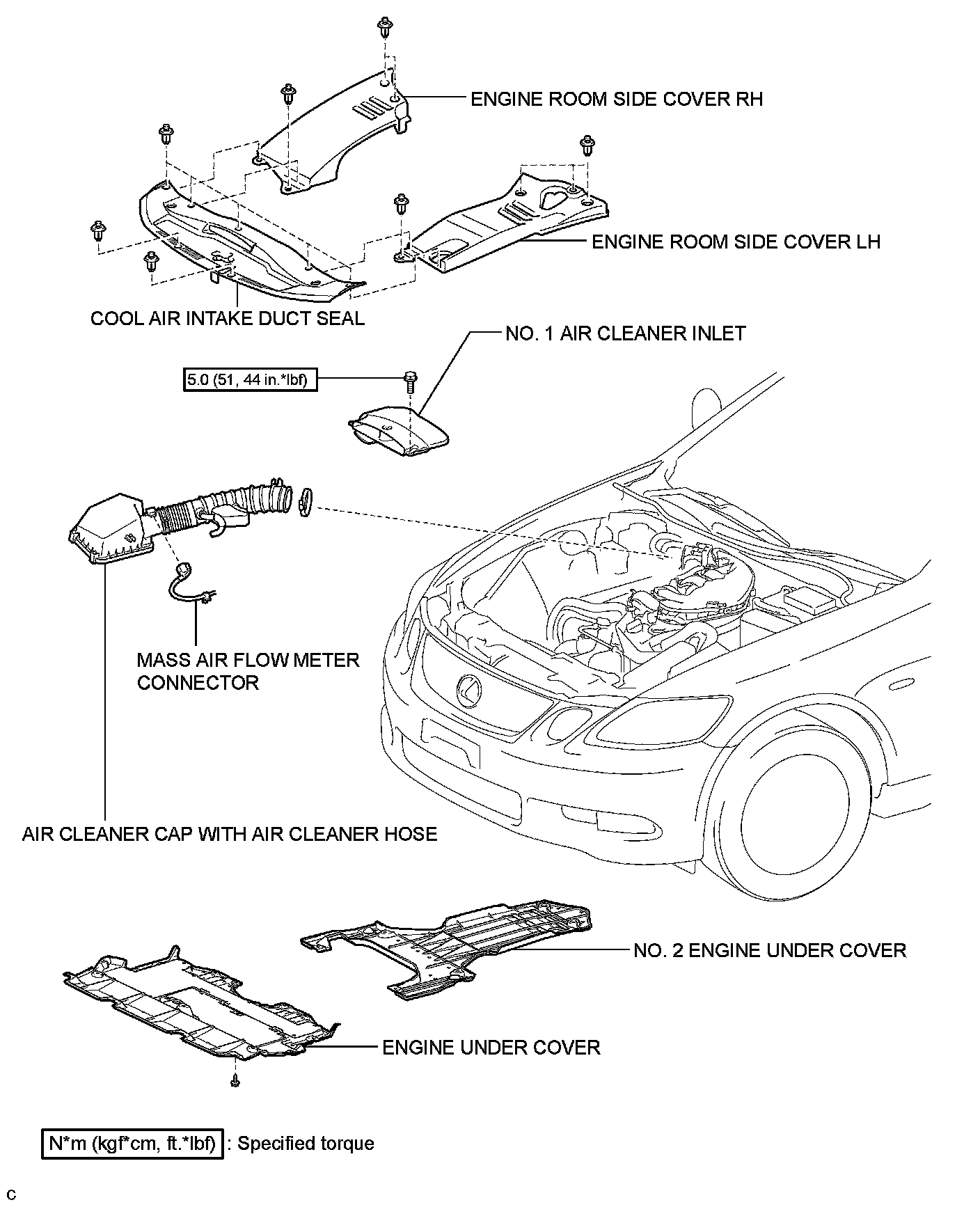 ENGINE ROOM SIDE COVER RH

ENGINE ROOM SIDE COVER LH

COOL AIR INTAKE DUCT SEAL

NO. 1 AIR CLEANER INLET

5.0 (51, 44 in.*lbf)

MASS AIR FLOW METER CONNECTOR

AIR CLEANER CAP WITH AIR CLEANER HOSE

NO. 2 ENGINE UNDER COVER

ENGINE UNDER COVER

N*m (kgf*cm, ft.*lbf) : Specified torque

C