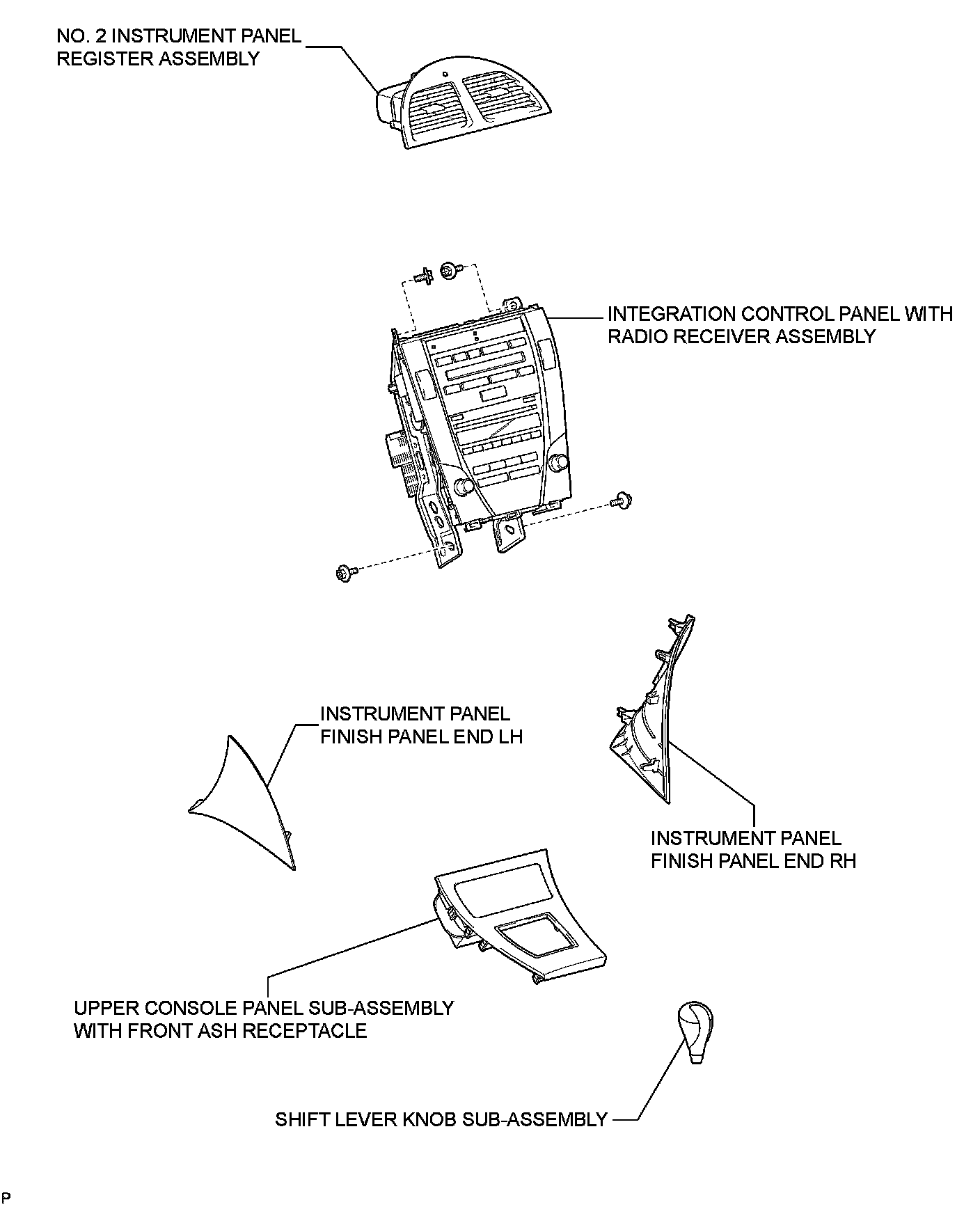 NO. 2 INSTRUMENT PANEL REGISTER ASSEMBLY

INTEGRATION CONTROL PANEL WITH RADIO RECEIVER ASSEMBLY

INSTRUMENT PANEL FINISH PANEL END LH

INSTRUMENT PANEL FINISH PANEL END RH

UPPER CONSOLE PANEL SUB-ASSEMBLY WITH FRONT ASH RECEPTACLE

SHIFT LEVER KNOB SUB-ASSEMBLY

P