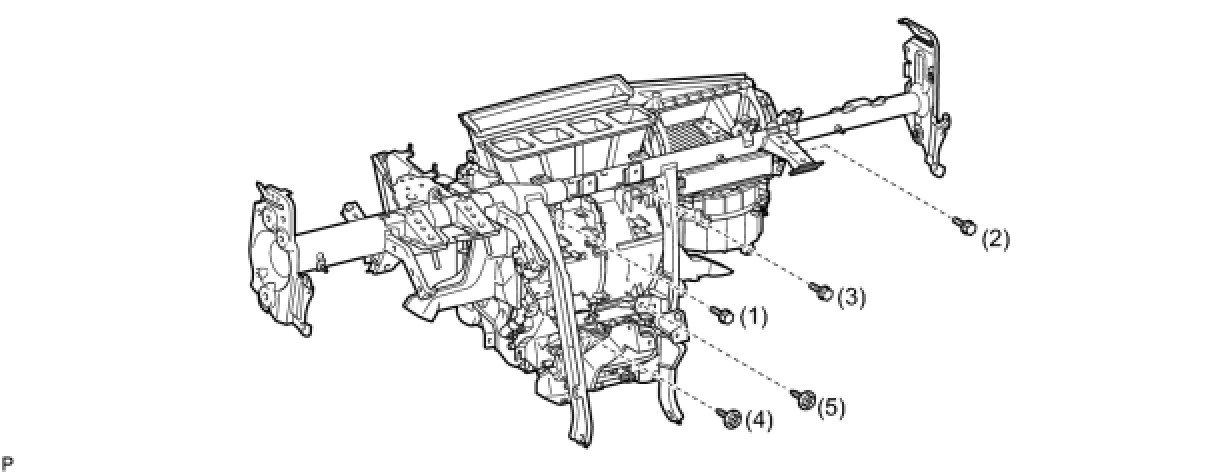 (2)
(3)
(1)
(5)
(4)
P