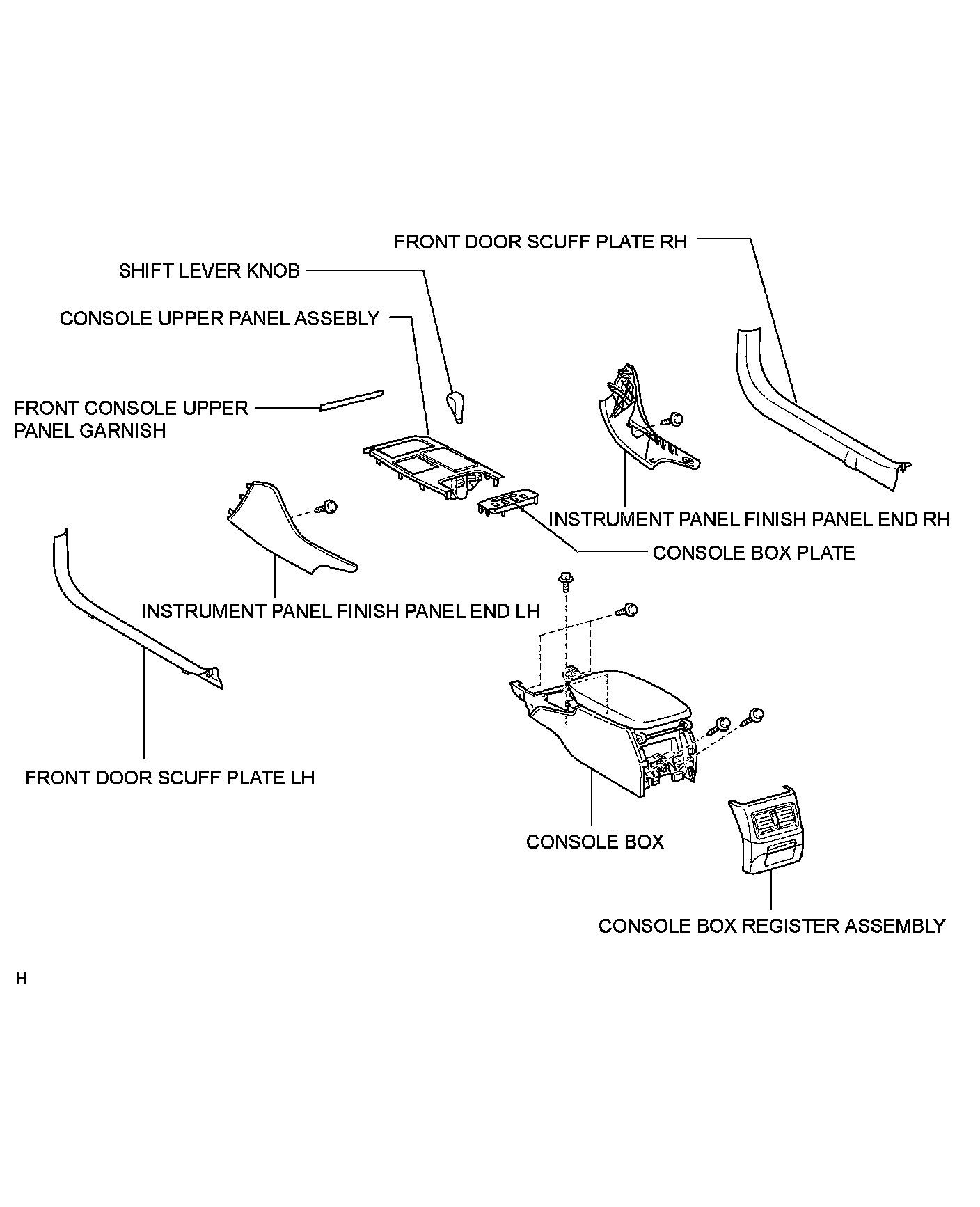 FRONT DOOR SCUFF PLATE RH

SHIFT LEVER KNOB

CONSOLE UPPER PANEL ASSEBLY

FRONT CONSOLE UPPER PANEL GARNISH

INSTRUMENT PANEL FINISH PANEL END RH

CONSOLE BOX PLATE

INSTRUMENT PANEL FINISH PANEL END LH

FRONT DOOR SCUFF PLATE LH

CONSOLE BOX

CONSOLE BOX REGISTER ASSEMBLY

H