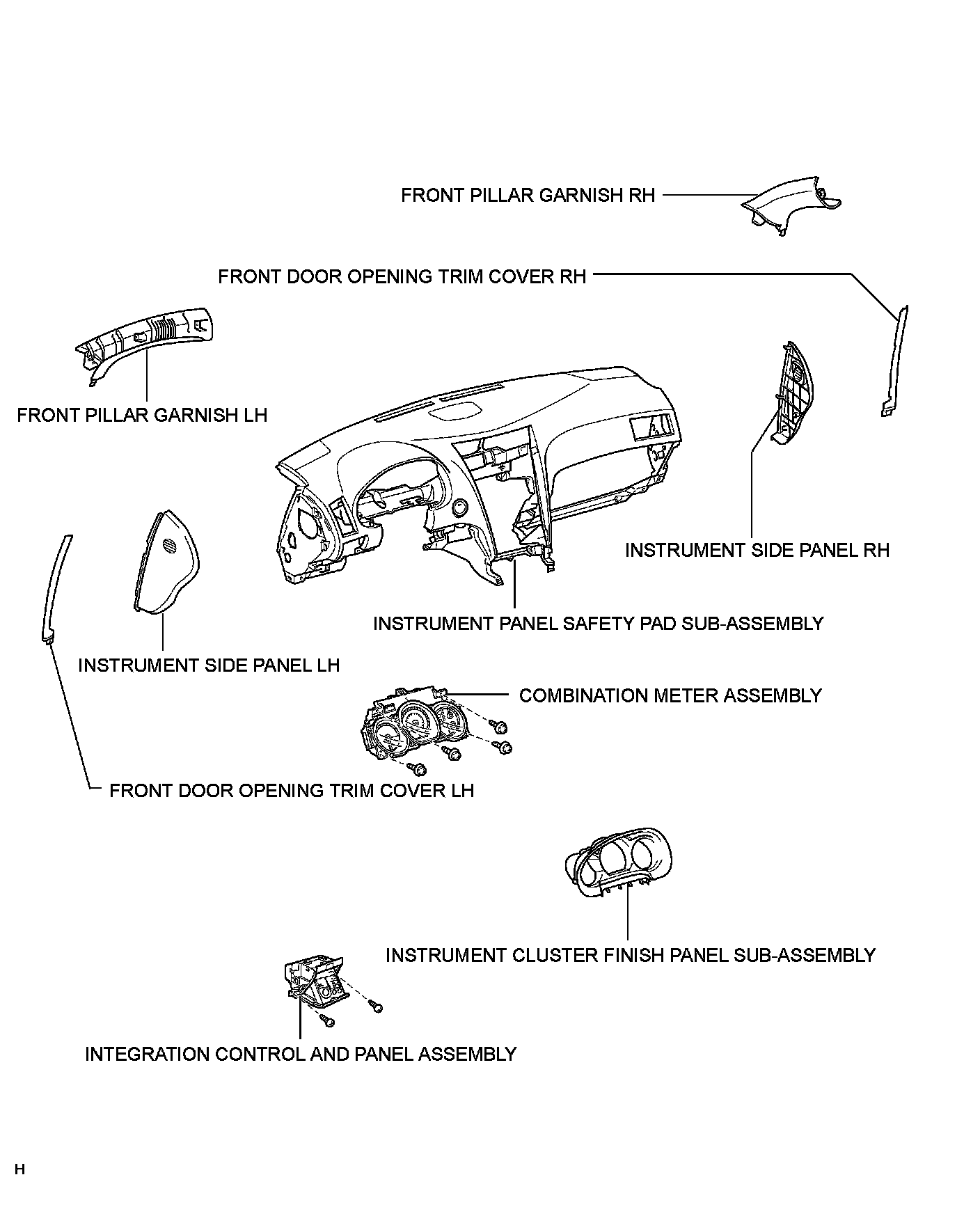 FRONT PILLAR GARNISH RH

FRONT DOOR OPENING TRIM COVER RH

FRONT PILLAR GARNISH LH

INSTRUMENT SIDE PANEL RH

INSTRUMENT PANEL SAFETY PAD SUB-ASSEMBLY

INSTRUMENT SIDE PANEL LH

COMBINATION METER ASSEMBLY

FRONT DOOR OPENING TRIM COVER LH

INSTRUMENT CLUSTER FINISH PANEL SUB-ASSEMBLY

INTEGRATION CONTROL AND PANEL ASSEMBLY

H