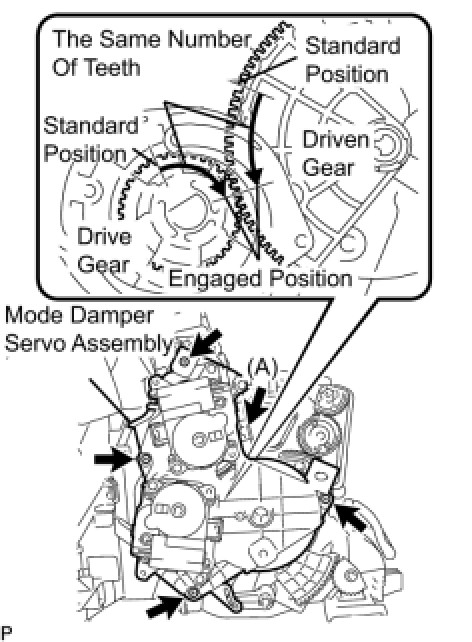 The Same Number Of Teeth

Standard Position

Standard Position

Driven Gear

Drive Gear

Engaged Position

Mode Damper Servo Assembly

(A)

P