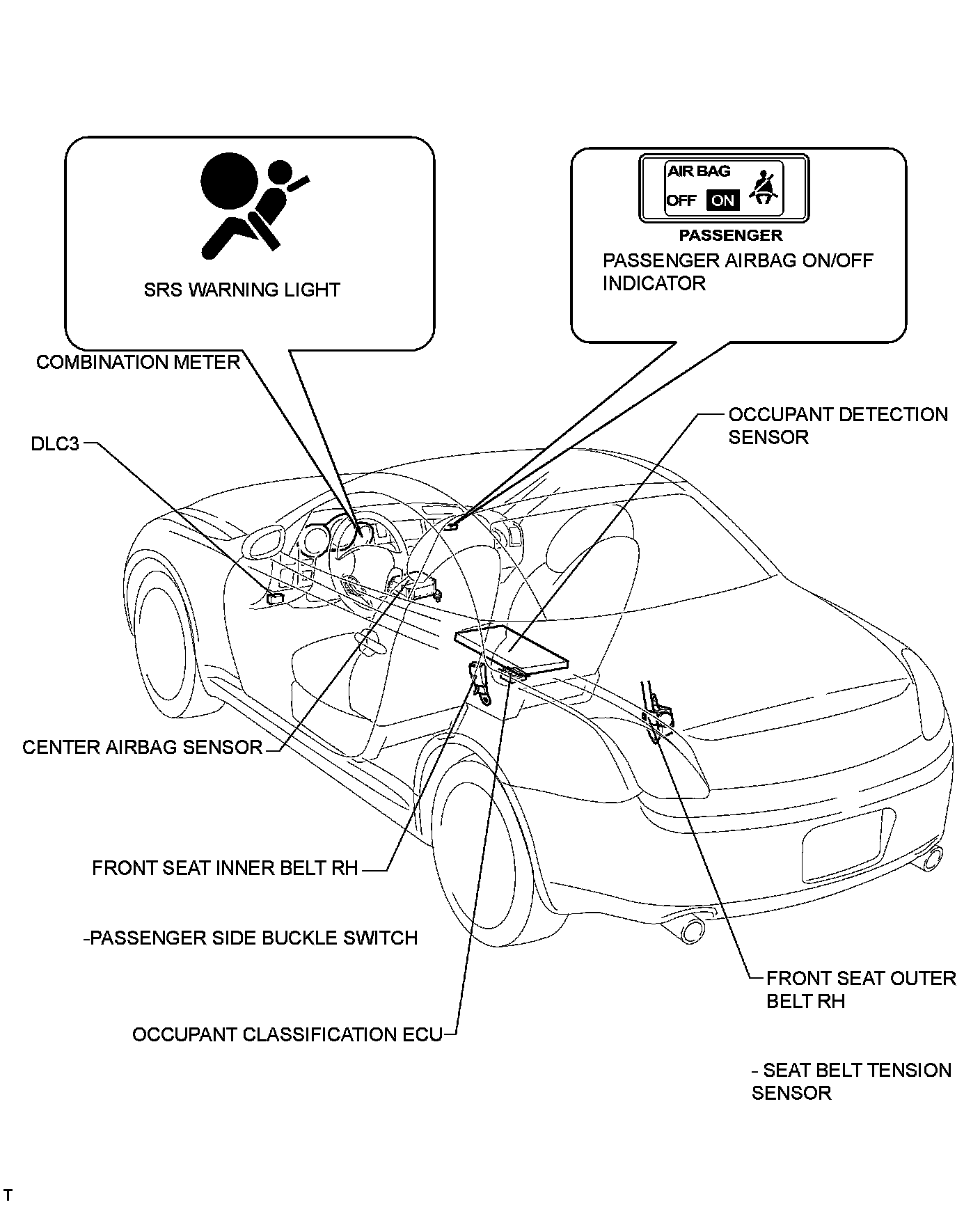 SRS WARNING LIGHT

AIR BAG
OFF ON
PASSENGER
PASSENGER AIRBAG ON/OFF INDICATOR

COMBINATION METER

DLC3

OCCUPANT DETECTION SENSOR

CENTER AIRBAG SENSOR

FRONT SEAT INNER BELT RH

-PASSENGER SIDE BUCKLE SWITCH

OCCUPANT CLASSIFICATION ECU

FRONT SEAT OUTER BELT RH

- SEAT BELT TENSION SENSOR

T