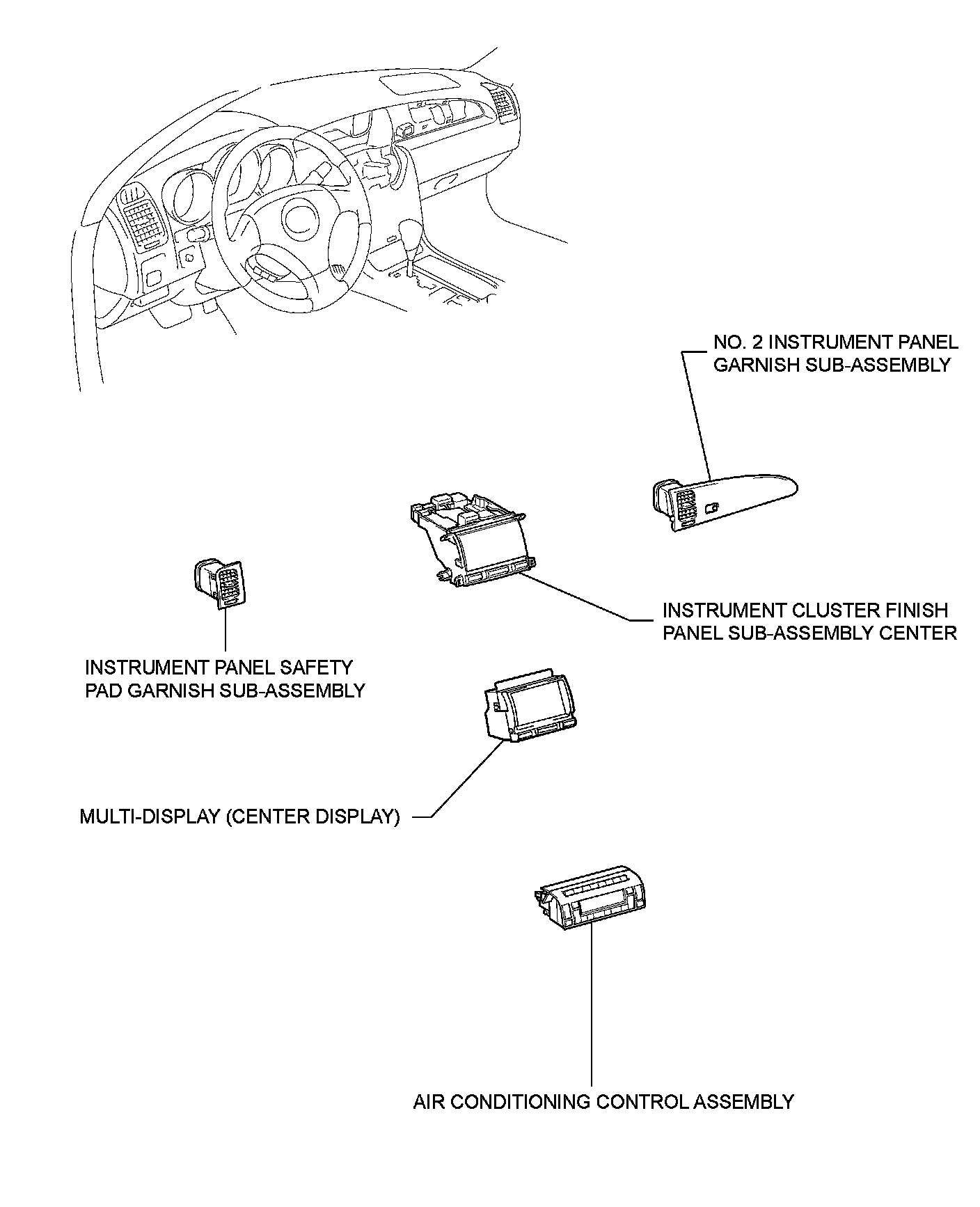 NO. 2 INSTRUMENT PANEL GARNISH SUB-ASSEMBLY

INSTRUMENT CLUSTER FINISH PANEL SUB-ASSEMBLY CENTER

INSTRUMENT PANEL SAFETY PAD GARNISH SUB-ASSEMBLY

MULTI-DISPLAY (CENTER DISPLAY)

AIR CONDITIONING CONTROL ASSEMBLY