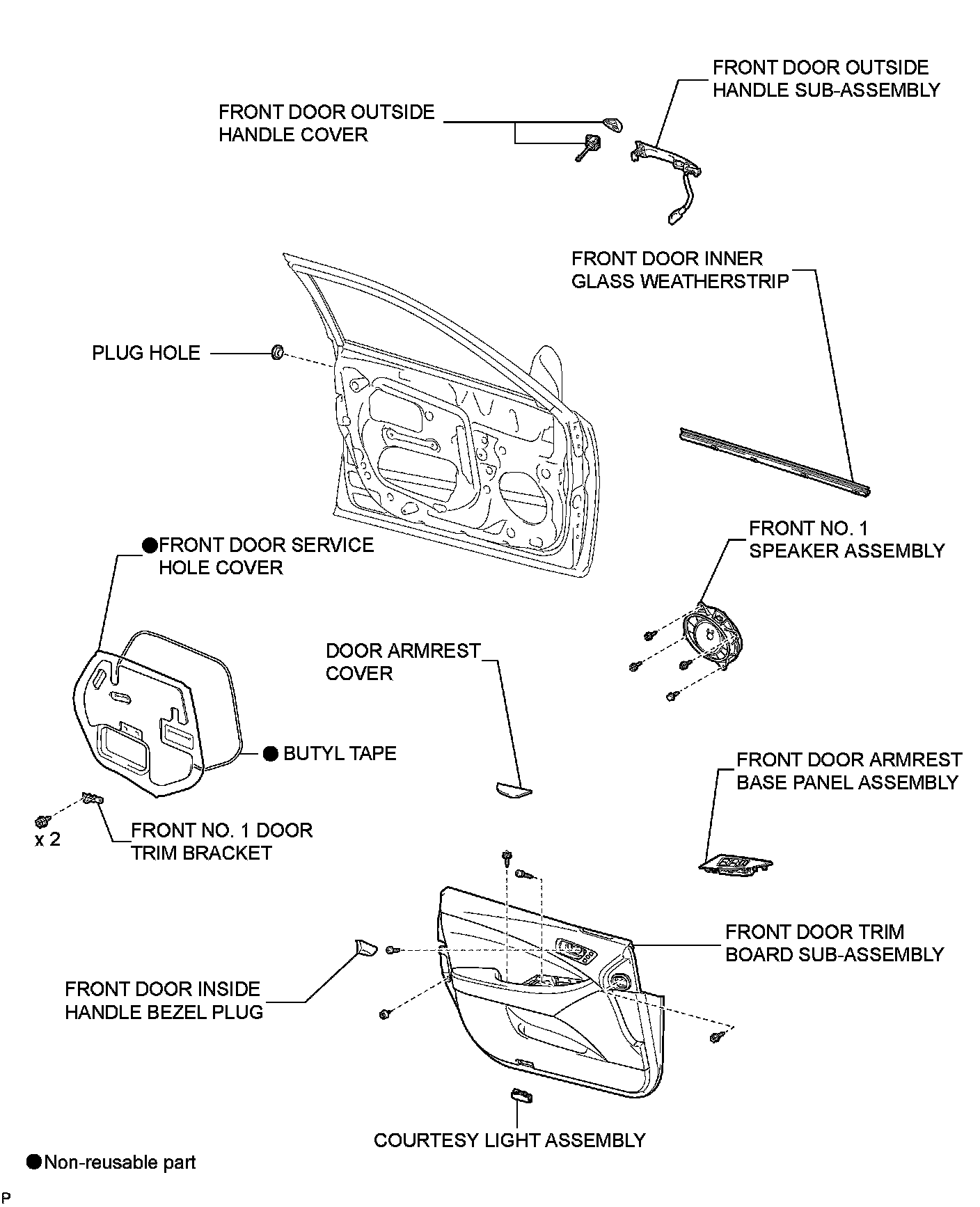 FRONT DOOR OUTSIDE HANDLE SUB-ASSEMBLY

FRONT DOOR OUTSIDE HANDLE COVER

FRONT DOOR INNER GLASS WEATHERSTRIP

PLUG HOLE

●FRONT DOOR SERVICE HOLE COVER

FRONT NO. 1 SPEAKER ASSEMBLY

DOOR ARMREST COVER

● BUTYL TAPE

FRONT DOOR ARMREST BASE PANEL ASSEMBLY

x 2

FRONT NO. 1 DOOR TRIM BRACKET

FRONT DOOR TRIM BOARD SUB-ASSEMBLY

FRONT DOOR INSIDE HANDLE BEZEL PLUG

COURTESY LIGHT ASSEMBLY

●Non-reusable part

P