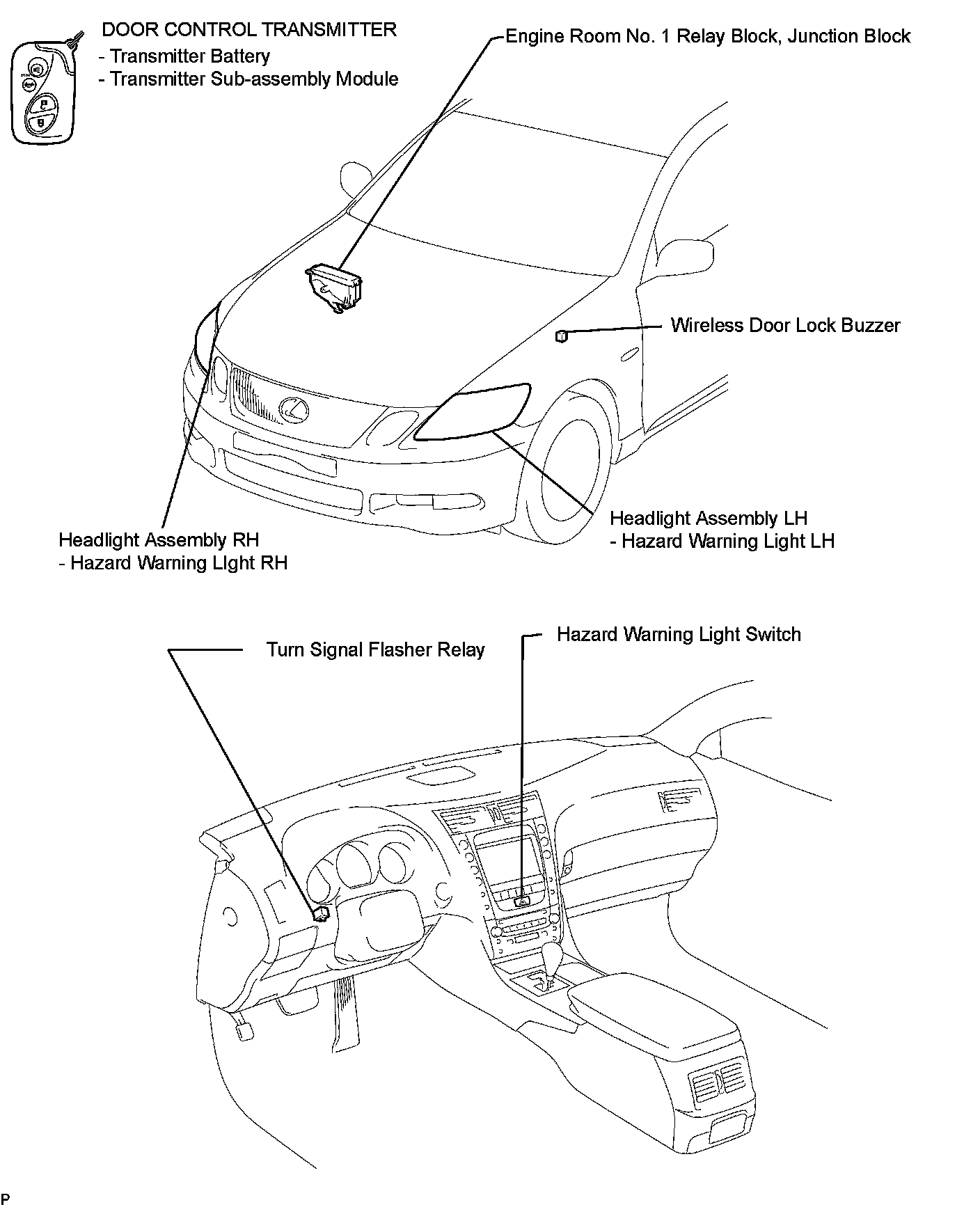 DOOR CONTROL TRANSMITTER
- Transmitter Battery
- Transmitter Sub-assembly Module

Engine Room No. 1 Relay Block, Junction Block

Wireless Door Lock Buzzer

Headlight Assembly LH
- Hazard Warning Light LH

Headlight Assembly RH
- Hazard Warning LIght RH

Turn Signal Flasher Relay

Hazard Warning Light Switch

P