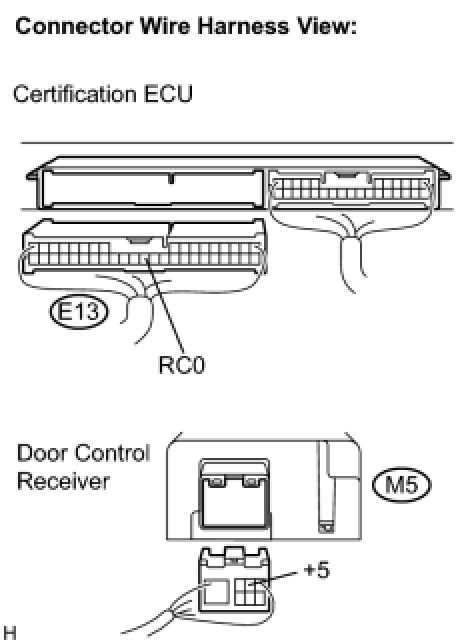 Connector Wire Harness View:

Certification ECU

E13

RC0

Door Control Receiver

M5

+5

H