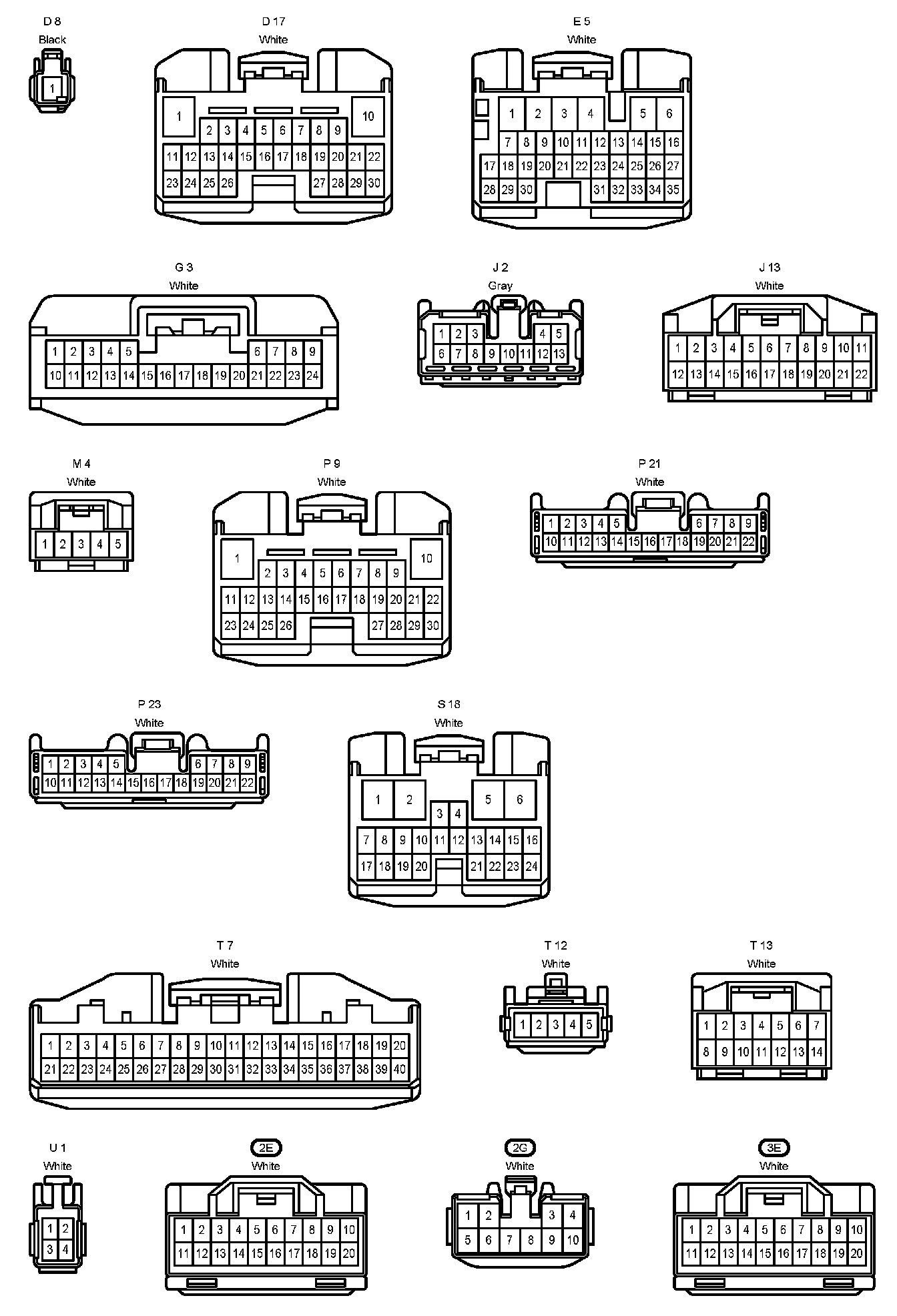 D 8
Black
1

D 17
White
1 10
2 3 4 5 6 7 8 9
11 12 13 14 15 16 17 18 19 20 21 22
23 24 25 26 27 28 29 30

E 5
White
1 2 3 4 5 6
7 8 9 10 11 12 13 14 15 16
17 18 19 20 21 22 23 24 25 26 27
28 29 30 31 32 33 34 35

G 3
White
1 2 3 4 5 6 7 8 9
10 11 12 13 14 15 16 17 18 19 20 21 22 23 24

J 2
Gray
1 2 3 4 5
6 7 8 9 10 11 12 13

J 13
White
1 2 3 4 5 6 7 8 9 10 11
12 13 14 15 16 17 18 19 20 21 22

M 4
White
1 2 3 4 5

P 9
White
1 10
2 3 4 5 6 7 8 9
11 12 13 14 15 16 17 18 19 20 21 22
23 24 25 26 27 28 29 30

P 21
White
1 2 3 4 5 6 7 8 9
10 11 12 13 14 15 16 17 18 19 20 21 22

P 23
White
1 2 3 4 5 6 7 8 9
10 11 12 13 14 15 16 17 18 19 20 21 22

S 18
White
1 2 5 6
3 4
7 8 9 10 11 12 13 14 15 16
17 18 19 20 21 22 23 24

T 7
White
1 2 3 4 5 6 7 8 9 10 11 12 13 14 15 16 17 18 19 20
21 22 23 24 25 26 27 28 29 30 31 32 33 34 35 36 37 38 39 40

T 12
White
1 2 3 4 5

T 13
White
1 2 3 4 5 6 7
8 9 10 11 12 13 14

U 1
White
1 2
3 4

2E
White
1 2 3 4 5 6 7 8 9 10
11 12 13 14 15 16 17 18 19 20

2G
White
1 2 3 4
5 6 7 8 9 10

3E
White
1 2 3 4 5 6 7 8 9 10
11 12 13 14 15 16 17 18 19 20