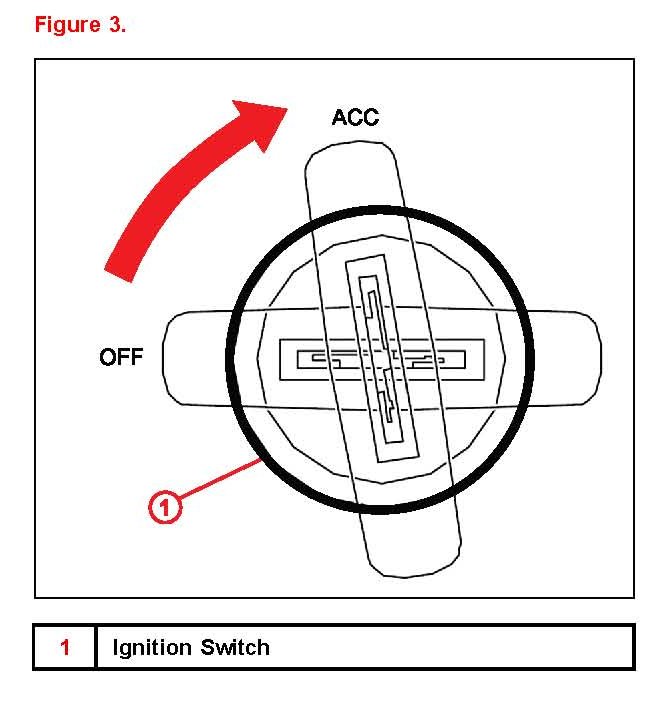 Figure 3.

ACC

OFF

1

| 1 | Ignition Switch |
|---|---|