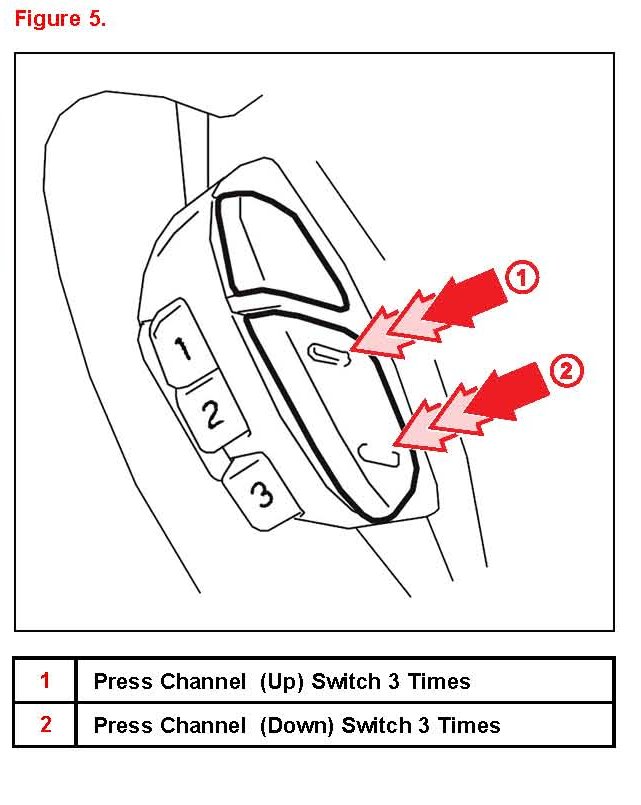 Figure 5.

1

2

1

2

3

| 1 | Press Channel (Up) Switch 3 Times |
|---|---|
| 2 | Press Channel (Down) Switch 3 Times |