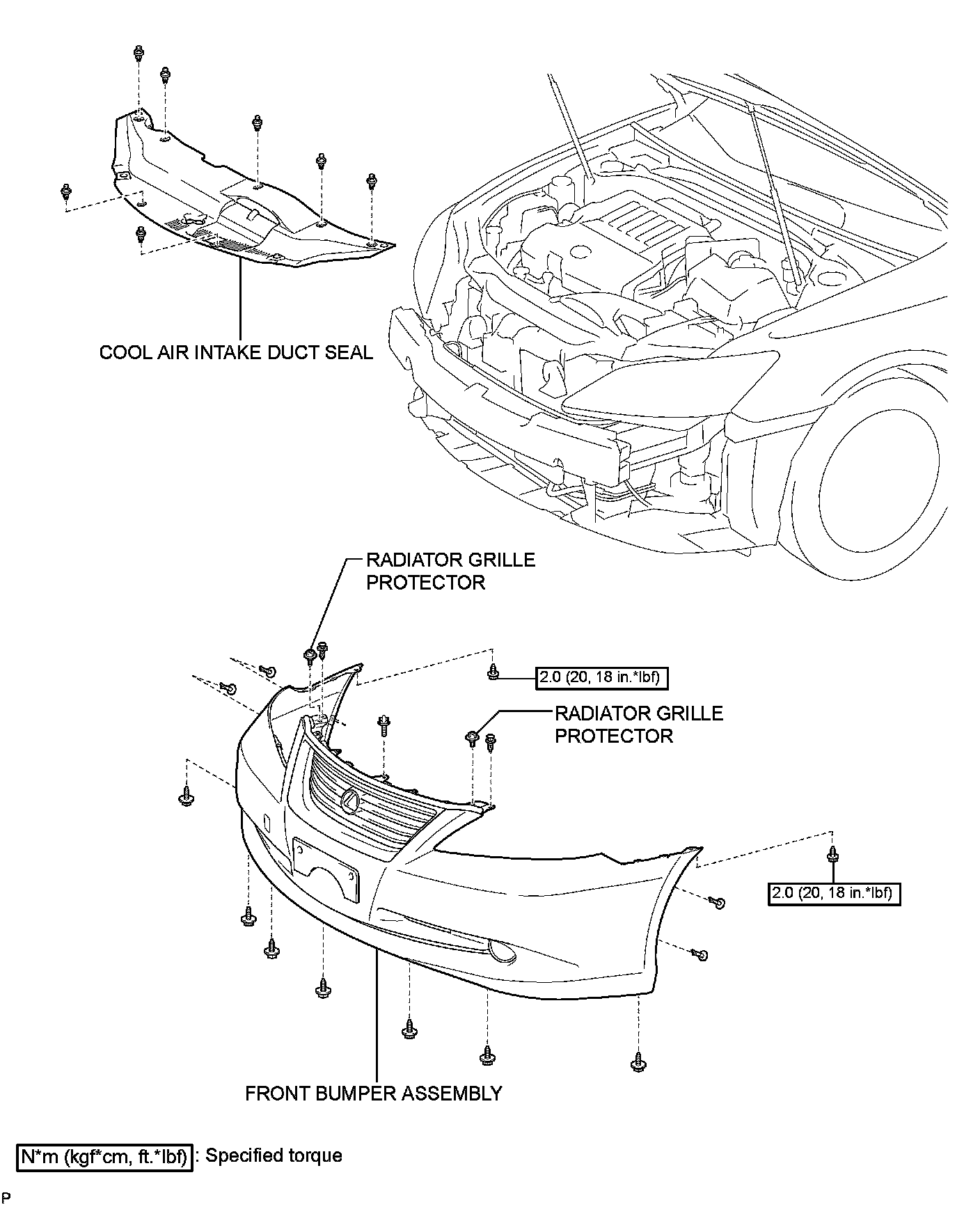 COOL AIR INTAKE DUCT SEAL

RADIATOR GRILLE PROTECTOR

2.0 (20, 18 in.*lbf)

RADIATOR GRILLE PROTECTOR

2.0 (20, 18 in.*lbf)

FRONT BUMPER ASSEMBLY

N*m (kgf*cm, ft.*lbf) : Specified torque

P