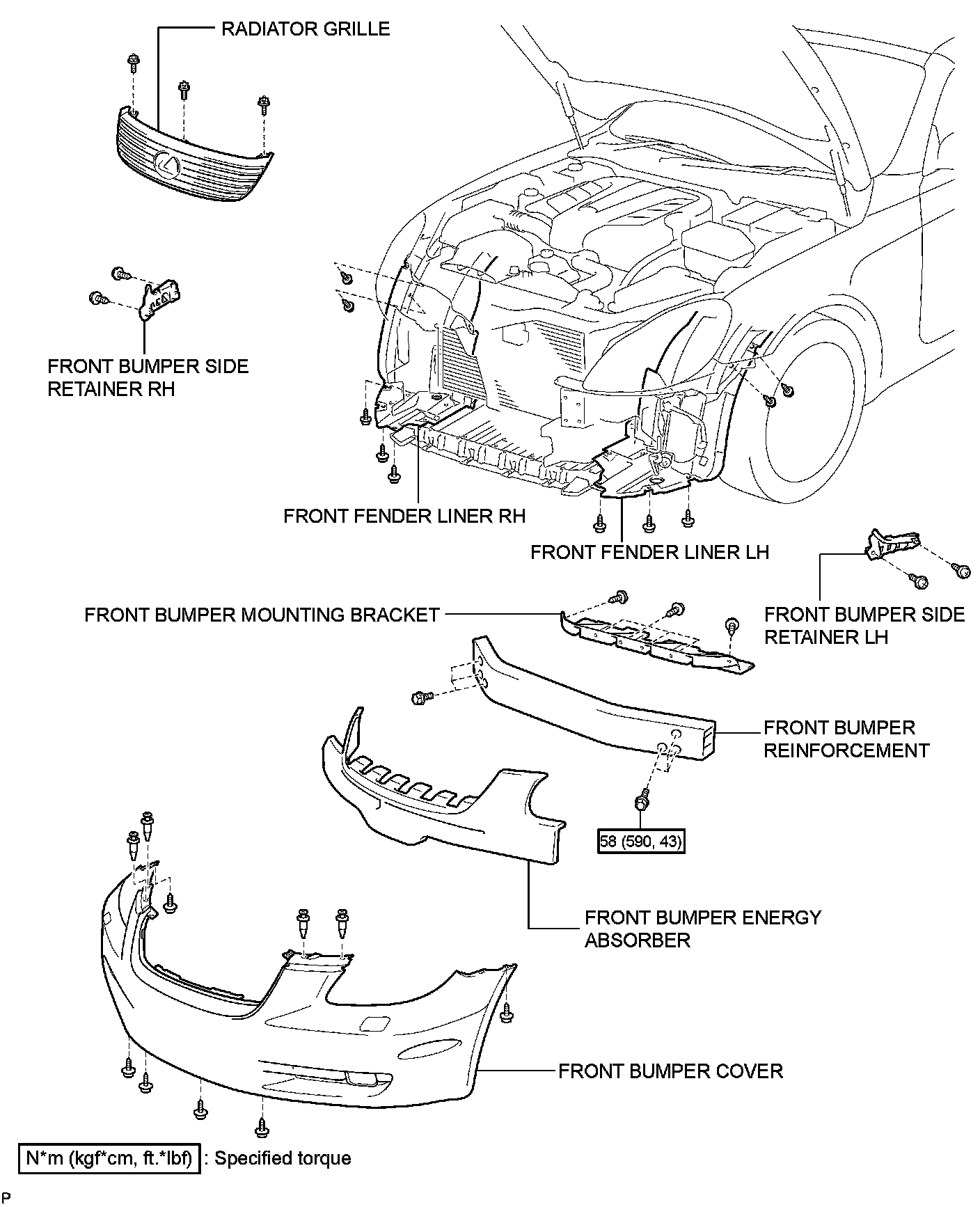 RADIATOR GRILLE

FRONT BUMPER SIDE RETAINER RH

FRONT FENDER LINER RH

FRONT FENDER LINER LH

FRONT BUMPER MOUNTING BRACKET

FRONT BUMPER SIDE RETAINER LH

FRONT BUMPER REINFORCEMENT

58 (590, 43)

FRONT BUMPER ENERGY ABSORBER

FRONT BUMPER COVER

N*m (kgf*cm, ft.*lbf) : Specified torque

P