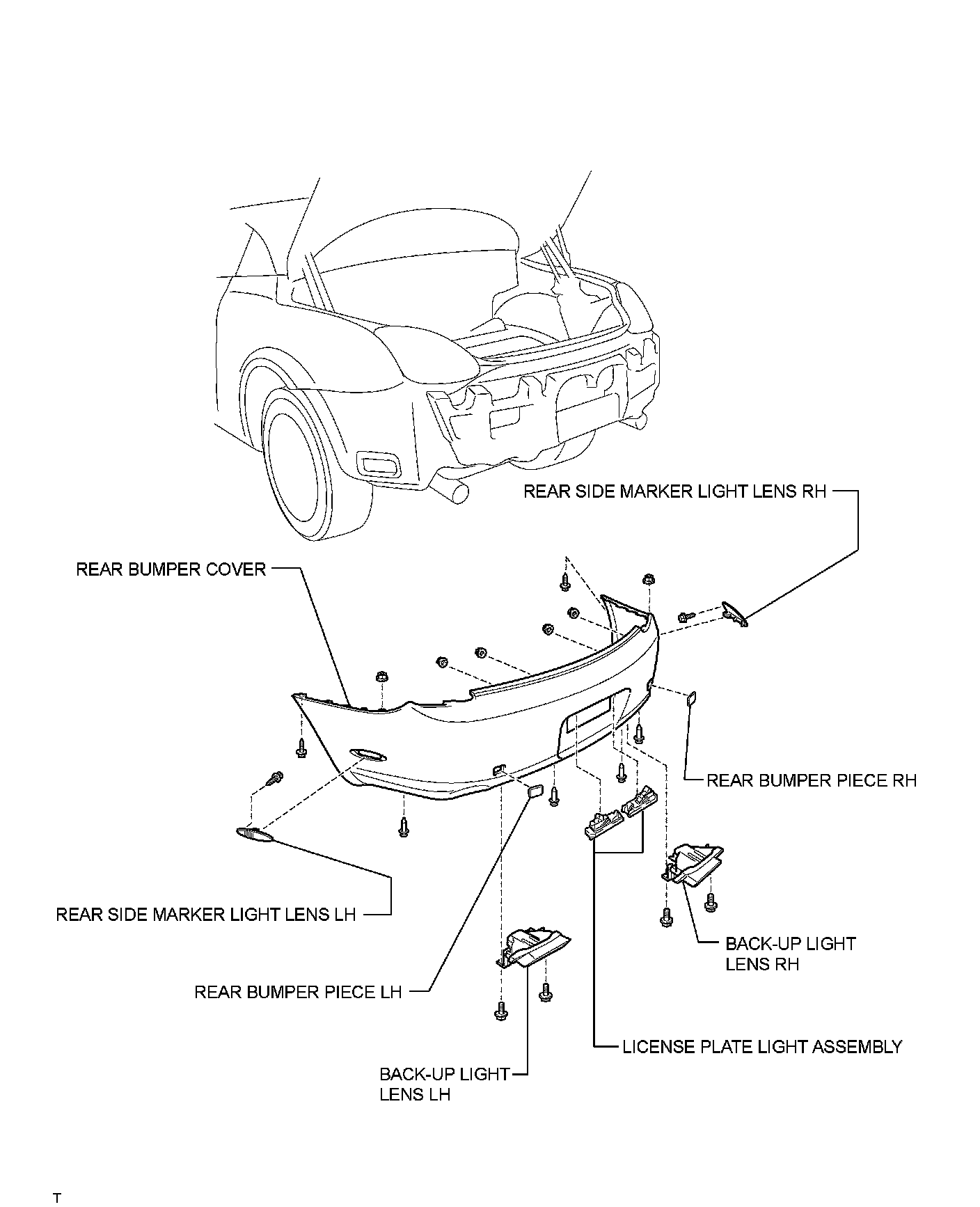 REAR SIDE MARKER LIGHT LENS RH

REAR BUMPER COVER

REAR BUMPER PIECE RH

REAR SIDE MARKER LIGHT LENS LH

BACK-UP LIGHT LENS RH

REAR BUMPER PIECE LH

LICENSE PLATE LIGHT ASSEMBLY

BACK-UP LIGHT LENS LH

T