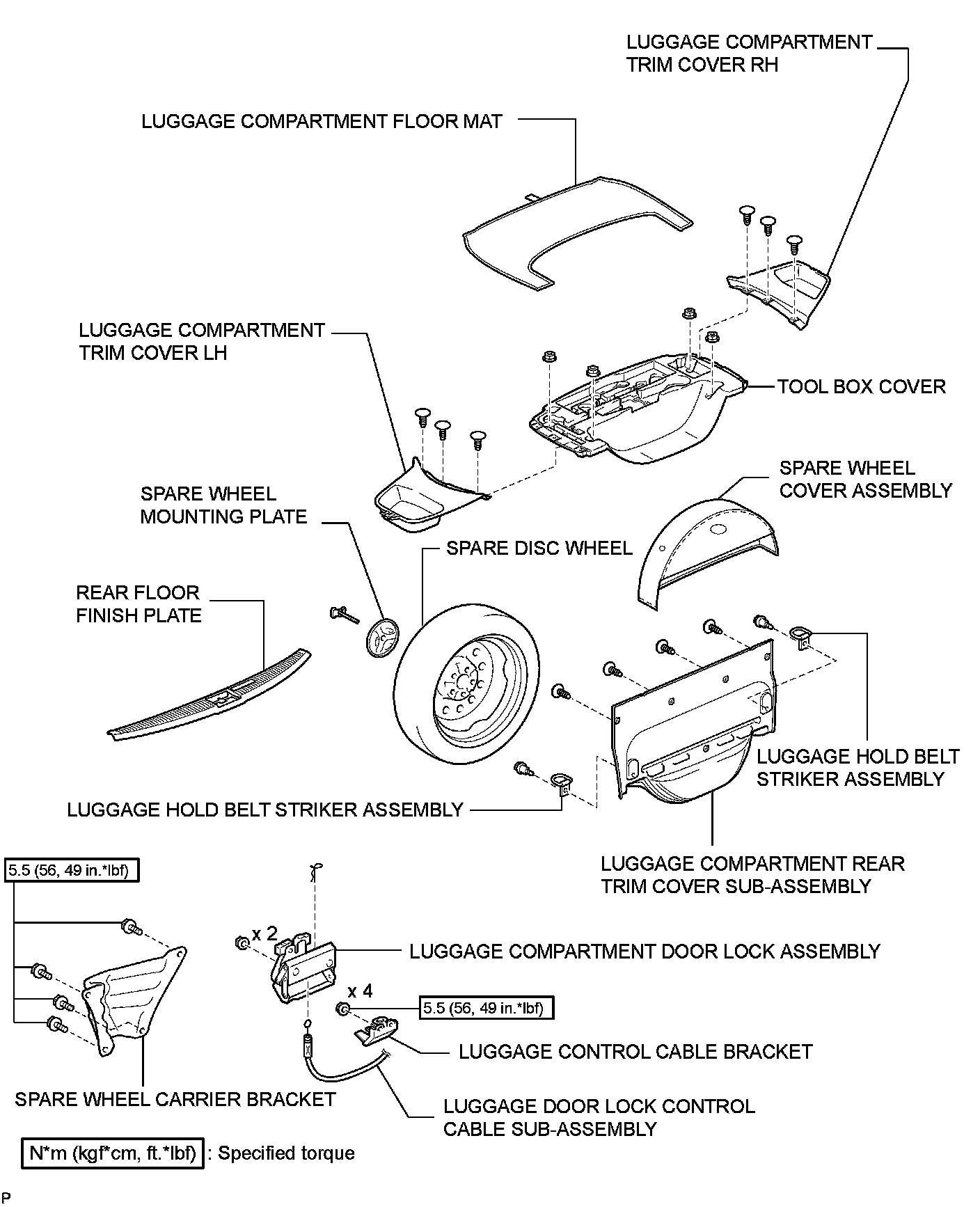 LUGGAGE COMPARTMENT TRIM COVER RH

LUGGAGE COMPARTMENT FLOOR MAT

LUGGAGE COMPARTMENT TRIM COVER LH

TOOL BOX COVER

SPARE WHEEL COVER ASSEMBLY

SPARE WHEEL MOUNTING PLATE

SPARE DISC WHEEL

REAR FLOOR FINISH PLATE

LUGGAGE HOLD BELT STRIKER ASSEMBLY

LUGGAGE HOLD BELT STRIKER ASSEMBLY

LUGGAGE COMPARTMENT REAR TRIM COVER SUB-ASSEMBLY

5.5 (56, 49 in.*lbf)

x 2

LUGGAGE COMPARTMENT DOOR LOCK ASSEMBLY

x 4

5.5 (56, 49 in.*lbf)

LUGGAGE CONTROL CABLE BRACKET

SPARE WHEEL CARRIER BRACKET

LUGGAGE DOOR LOCK CONTROL CABLE SUB-ASSEMBLY

N*m (kgf*cm, ft.*lbf) : Specified torque

P