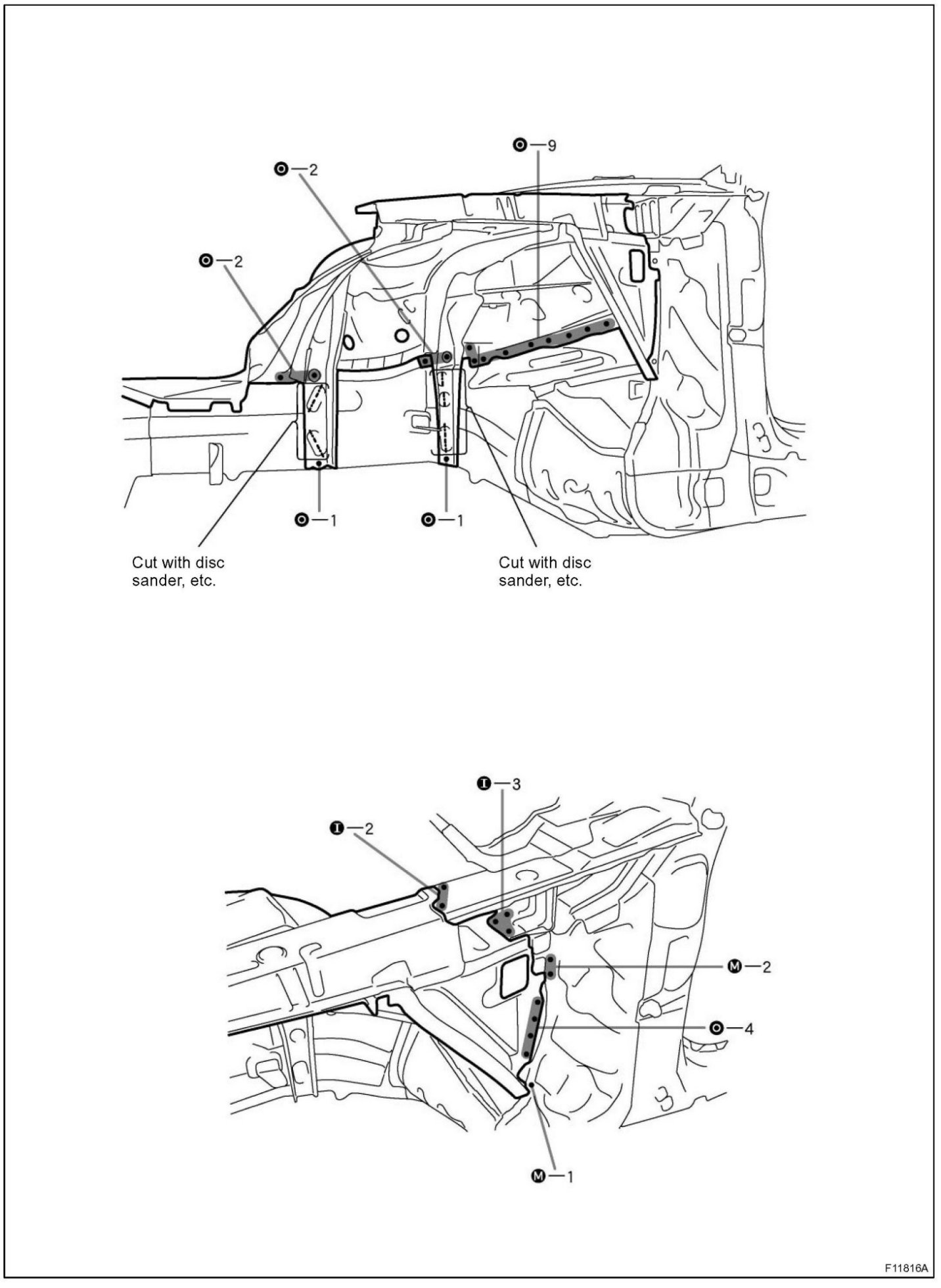 —9

—2

—2

—1

—1

Cut with disc sander, etc.

Cut with disc sander, etc.

I—3

I—2

M—2

—4

M—1

F11816A