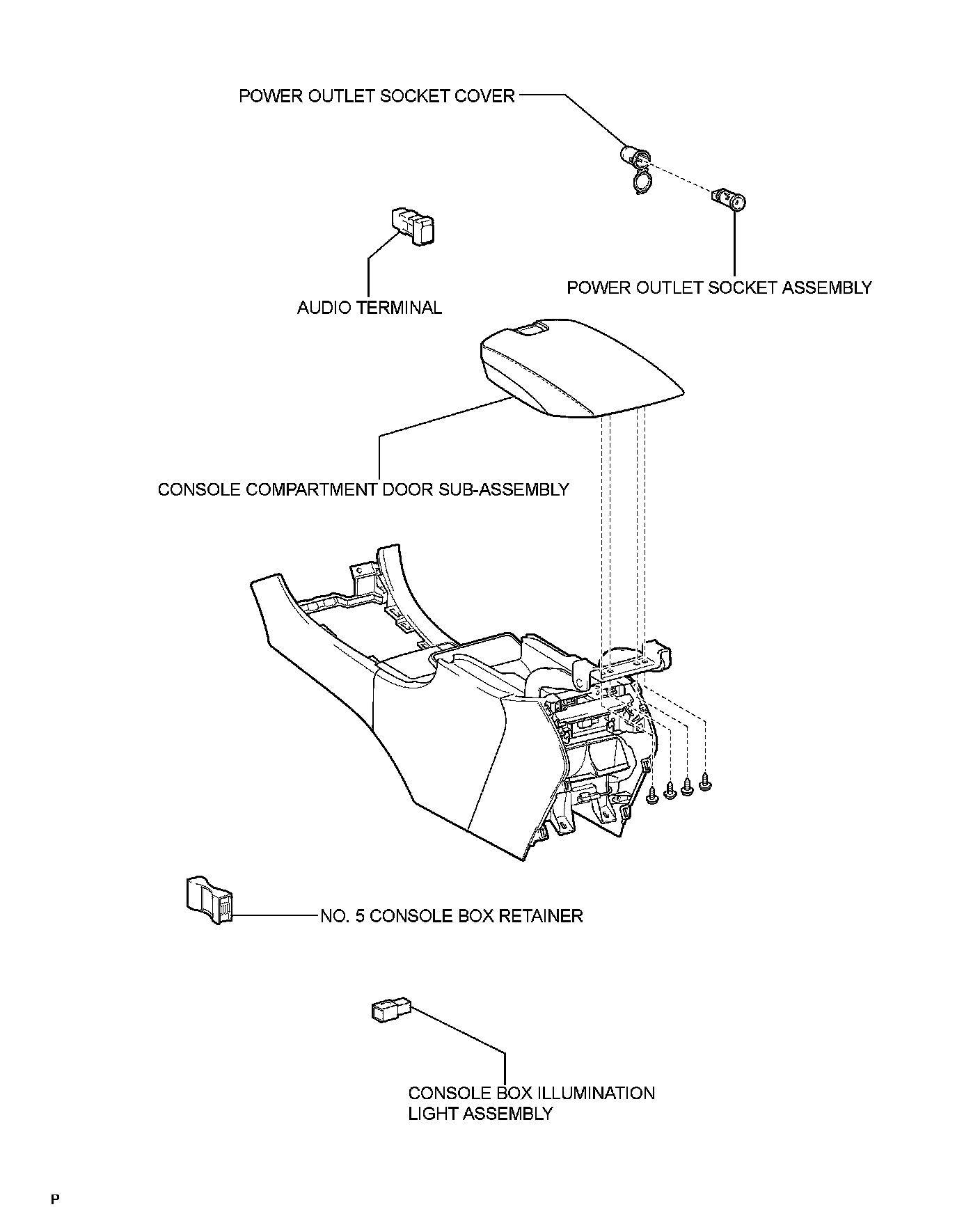 POWER OUTLET SOCKET COVER

AUDIO TERMINAL

POWER OUTLET SOCKET ASSEMBLY

CONSOLE COMPARTMENT DOOR SUB-ASSEMBLY

NO. 5 CONSOLE BOX RETAINER

CONSOLE BOX ILLUMINATION LIGHT ASSEMBLY

P