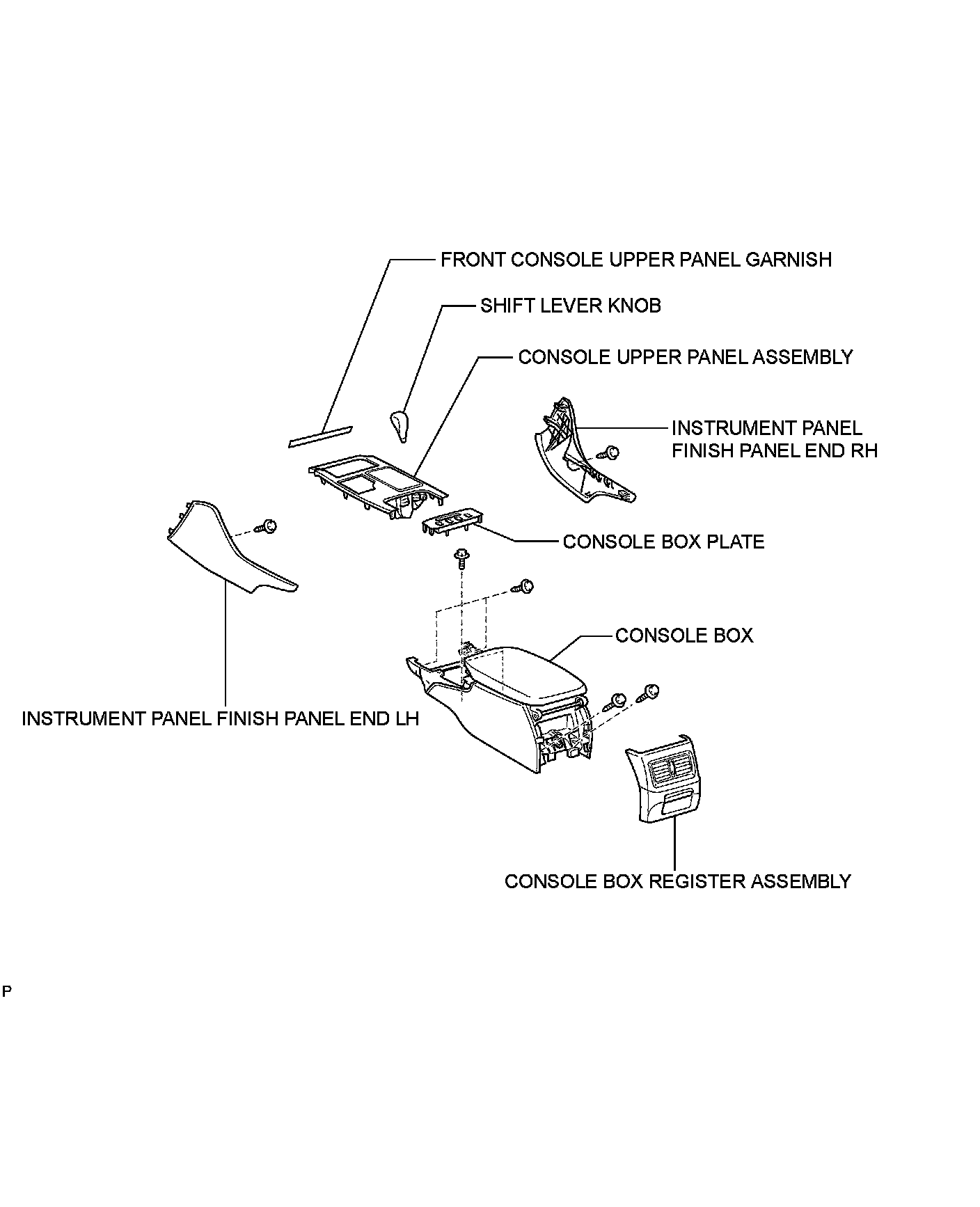 FRONT CONSOLE UPPER PANEL GARNISH

SHIFT LEVER KNOB

CONSOLE UPPER PANEL ASSEMBLY

INSTRUMENT PANEL FINISH PANEL END RH

CONSOLE BOX PLATE

CONSOLE BOX

INSTRUMENT PANEL FINISH PANEL END LH

CONSOLE BOX REGISTER ASSEMBLY

P