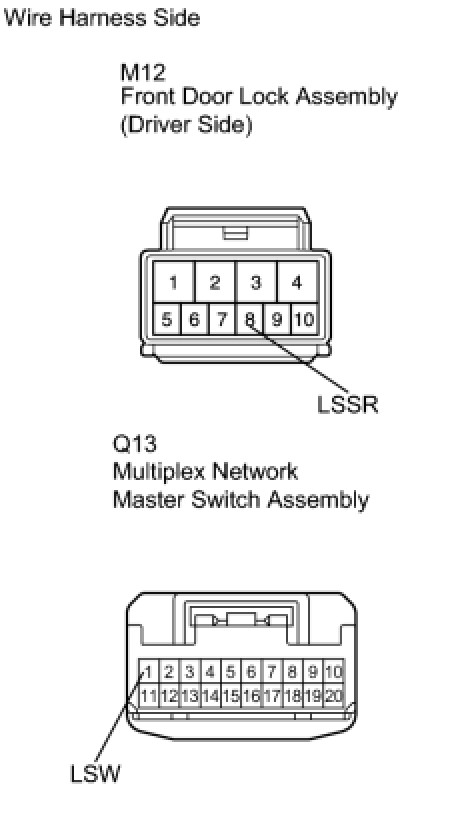 Wire Harness Side

M12
Front Door Lock Assembly
(Driver Side)

1 2 3 4
5 6 7 8 9 10

LSSR

Q13
Multiplex Network
Master Switch Assembly

1 2 3 4 5 6 7 8 9 10
11 12 13 14 15 16 17 18 19 20

LSW