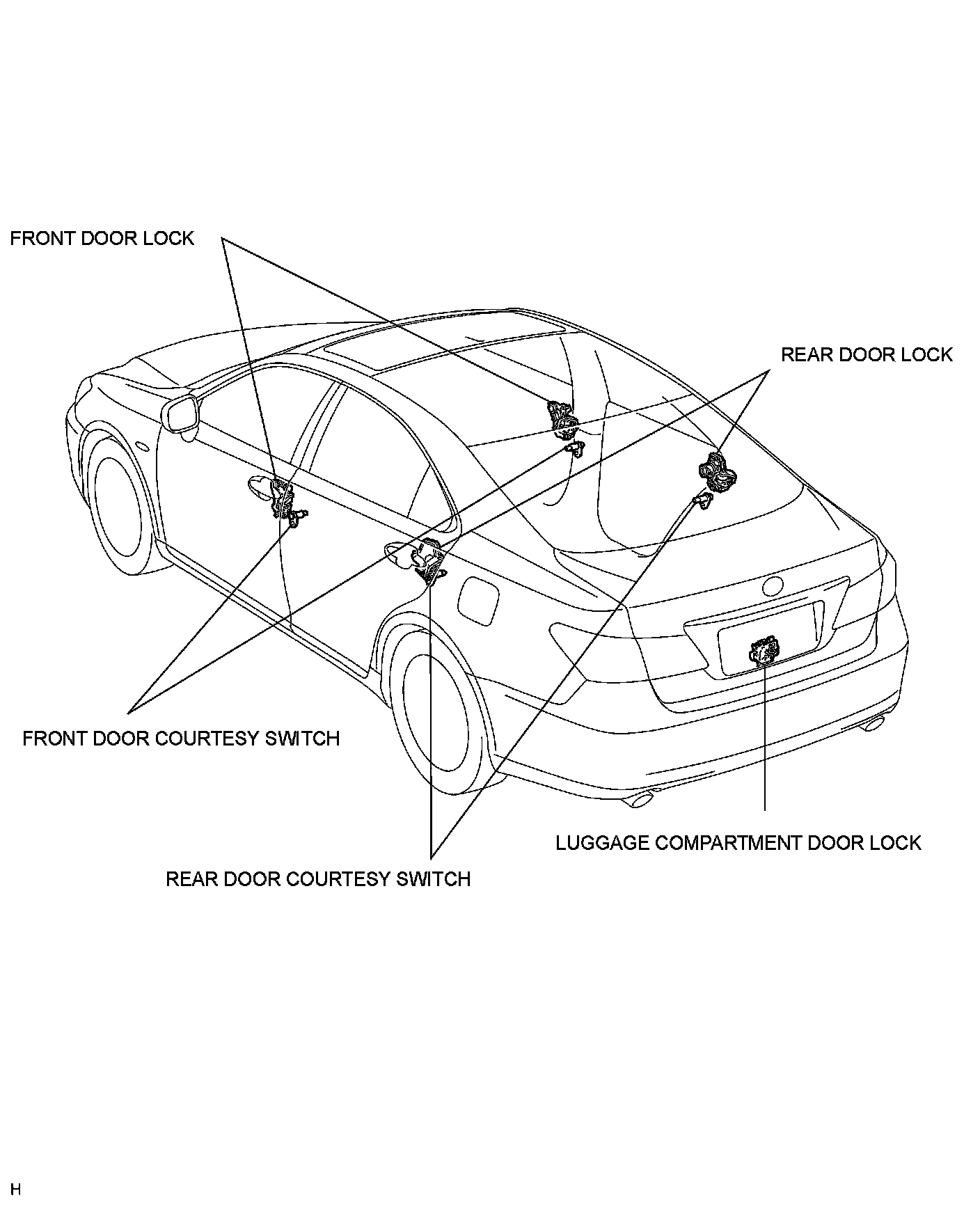 FRONT DOOR LOCK

REAR DOOR LOCK

FRONT DOOR COURTESY SWITCH

LUGGAGE COMPARTMENT DOOR LOCK

REAR DOOR COURTESY SWITCH

H