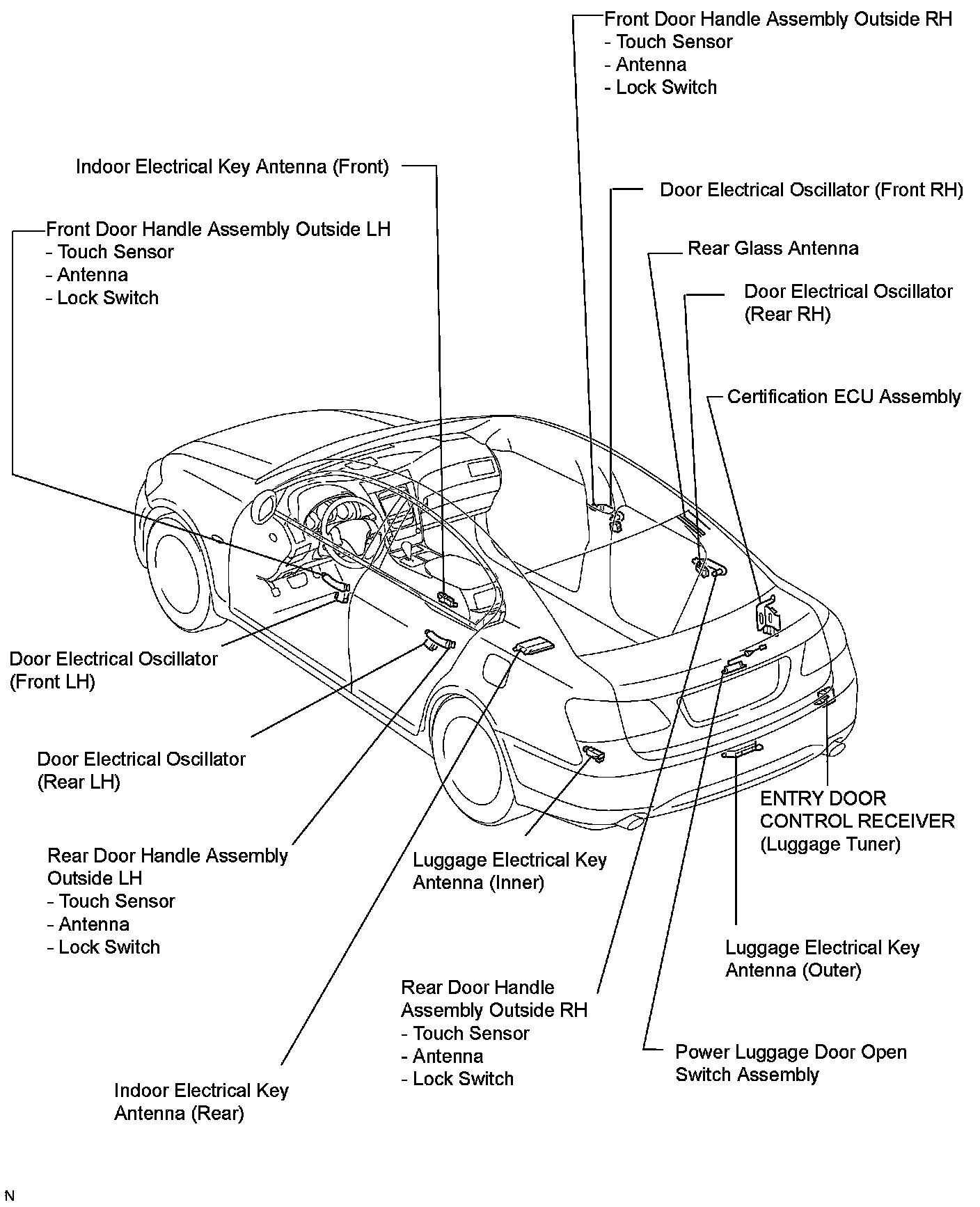 Front Door Handle Assembly Outside RH
- Touch Sensor
- Antenna
- Lock Switch

Indoor Electrical Key Antenna (Front)

Door Electrical Oscillator (Front RH)

Front Door Handle Assembly Outside LH
- Touch Sensor
- Antenna
- Lock Switch

Rear Glass Antenna

Door Electrical Oscillator (Rear RH)

Certification ECU Assembly

Door Electrical Oscillator (Front LH)

Door Electrical Oscillator (Rear LH)

ENTRY DOOR CONTROL RECEIVER (Luggage Tuner)

Rear Door Handle Assembly Outside LH
- Touch Sensor
- Antenna
- Lock Switch

Luggage Electrical Key Antenna (Inner)

Luggage Electrical Key Antenna (Outer)

Rear Door Handle Assembly Outside RH
- Touch Sensor
- Antenna
- Lock Switch

Power Luggage Door Open Switch Assembly

Indoor Electrical Key Antenna (Rear)

N