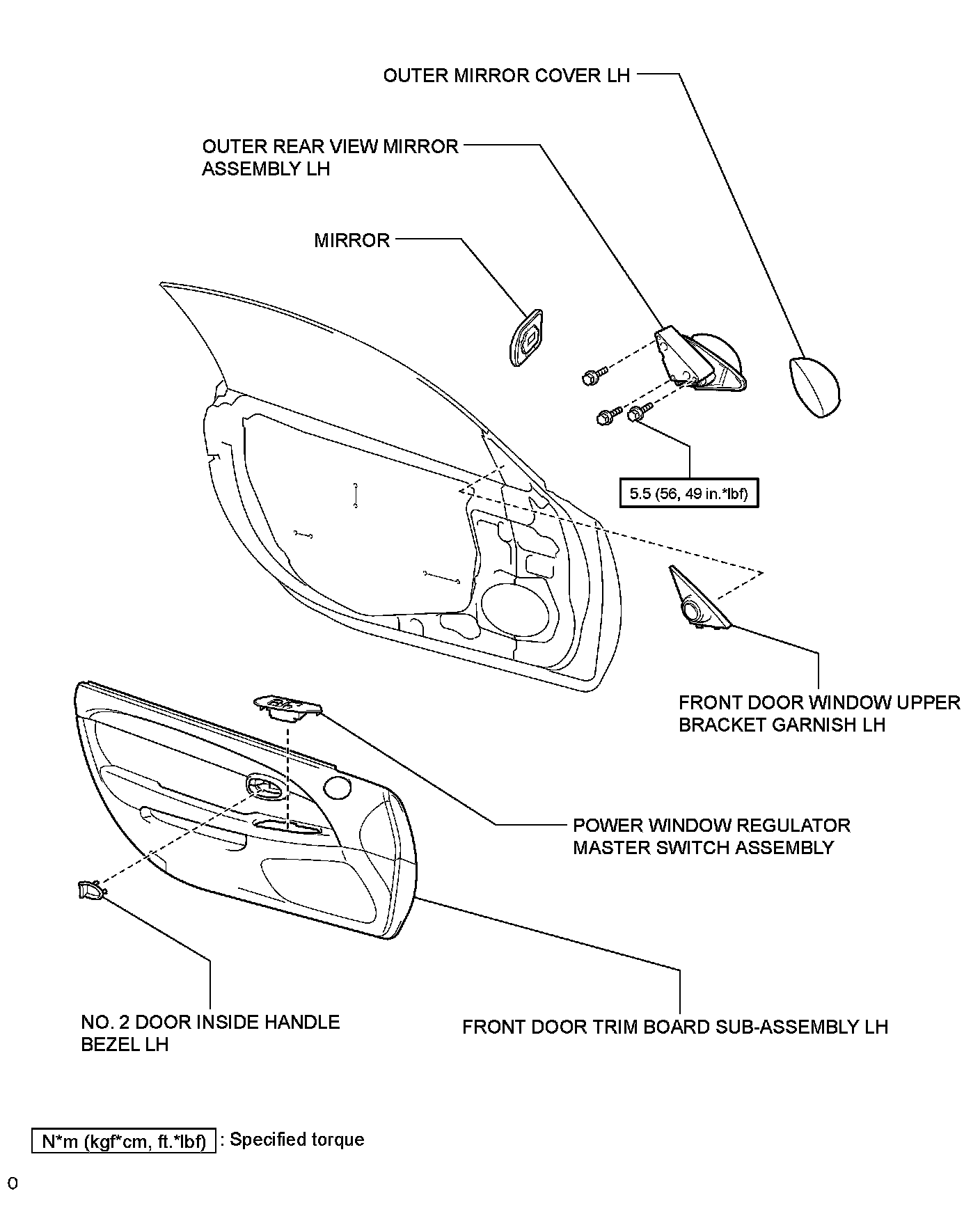 OUTER MIRROR COVER LH

OUTER REAR VIEW MIRROR ASSEMBLY LH

MIRROR

5.5 (56, 49 in.*lbf)

FRONT DOOR WINDOW UPPER BRACKET GARNISH LH

POWER WINDOW REGULATOR MASTER SWITCH ASSEMBLY

NO. 2 DOOR INSIDE HANDLE BEZEL LH

FRONT DOOR TRIM BOARD SUB-ASSEMBLY LH

N*m (kgf*cm, ft.*lbf) : Specified torque

0