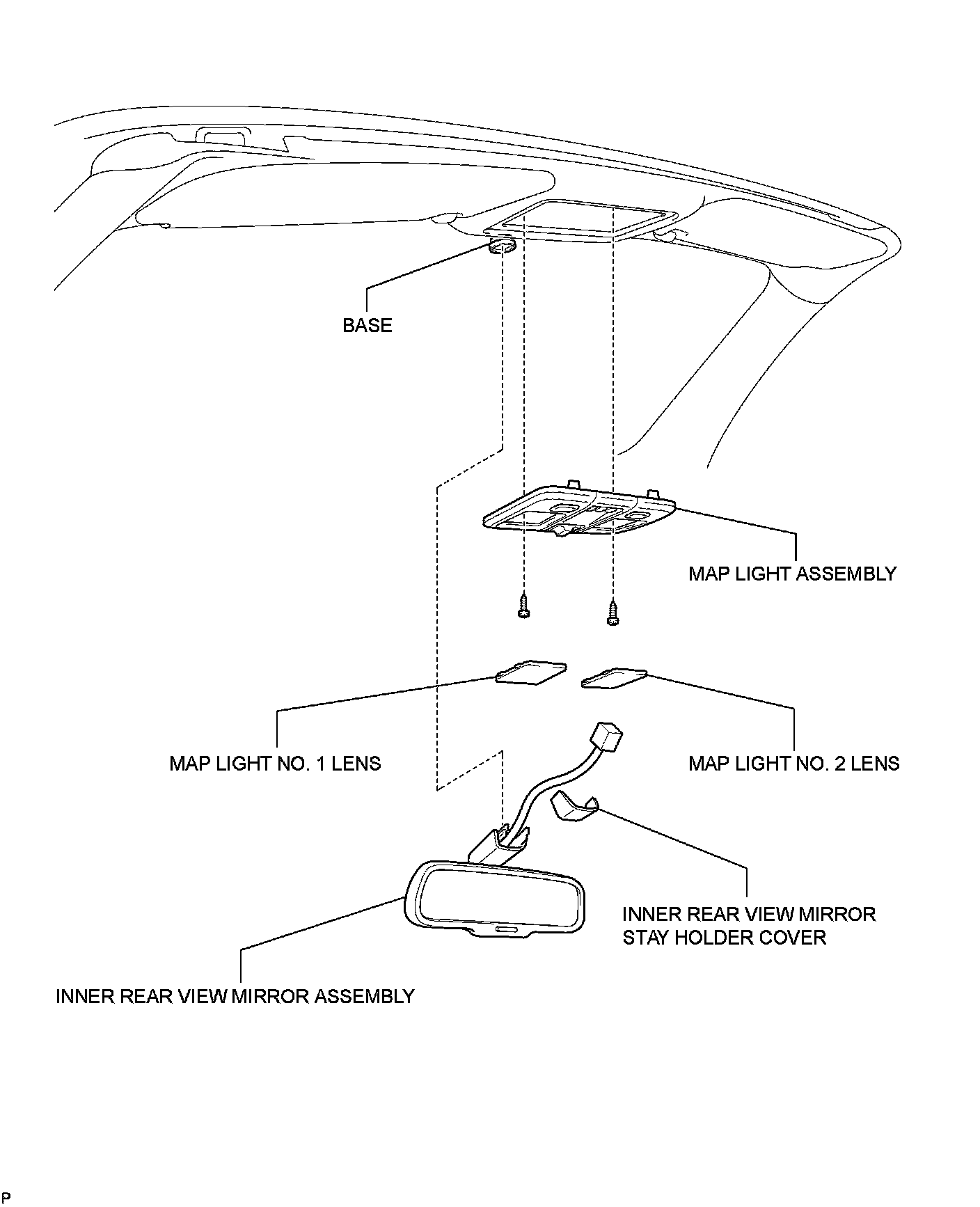 BASE

MAP LIGHT ASSEMBLY

MAP LIGHT NO. 1 LENS

MAP LIGHT NO. 2 LENS

INNER REAR VIEW MIRROR STAY HOLDER COVER

INNER REAR VIEW MIRROR ASSEMBLY

P