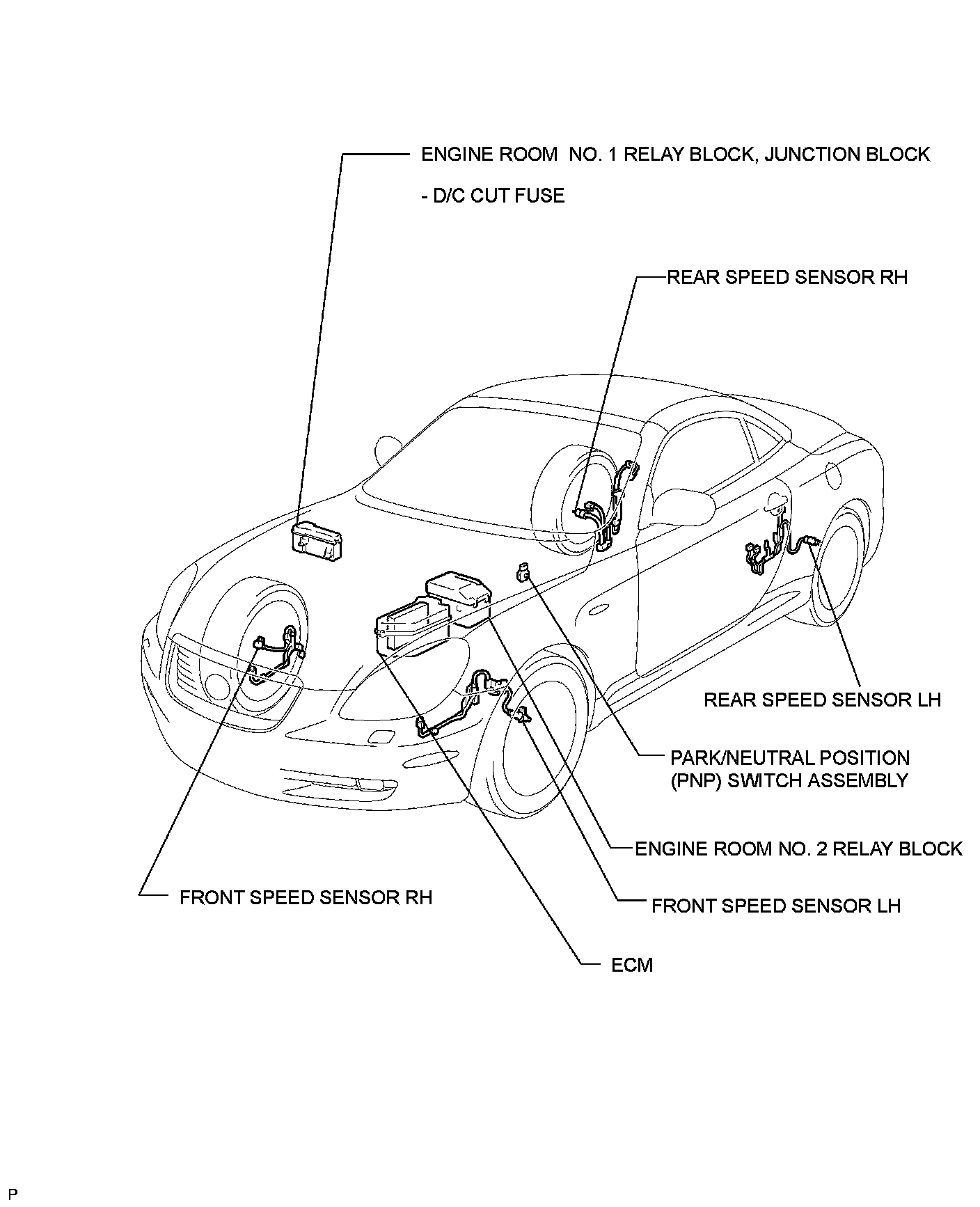 ENGINE ROOM NO. 1 RELAY BLOCK, JUNCTION BLOCK

- D/C CUT FUSE

REAR SPEED SENSOR RH

REAR SPEED SENSOR LH

PARK/NEUTRAL POSITION (PNP) SWITCH ASSEMBLY

ENGINE ROOM NO. 2 RELAY BLOCK

FRONT SPEED SENSOR RH

FRONT SPEED SENSOR LH

ECM

P