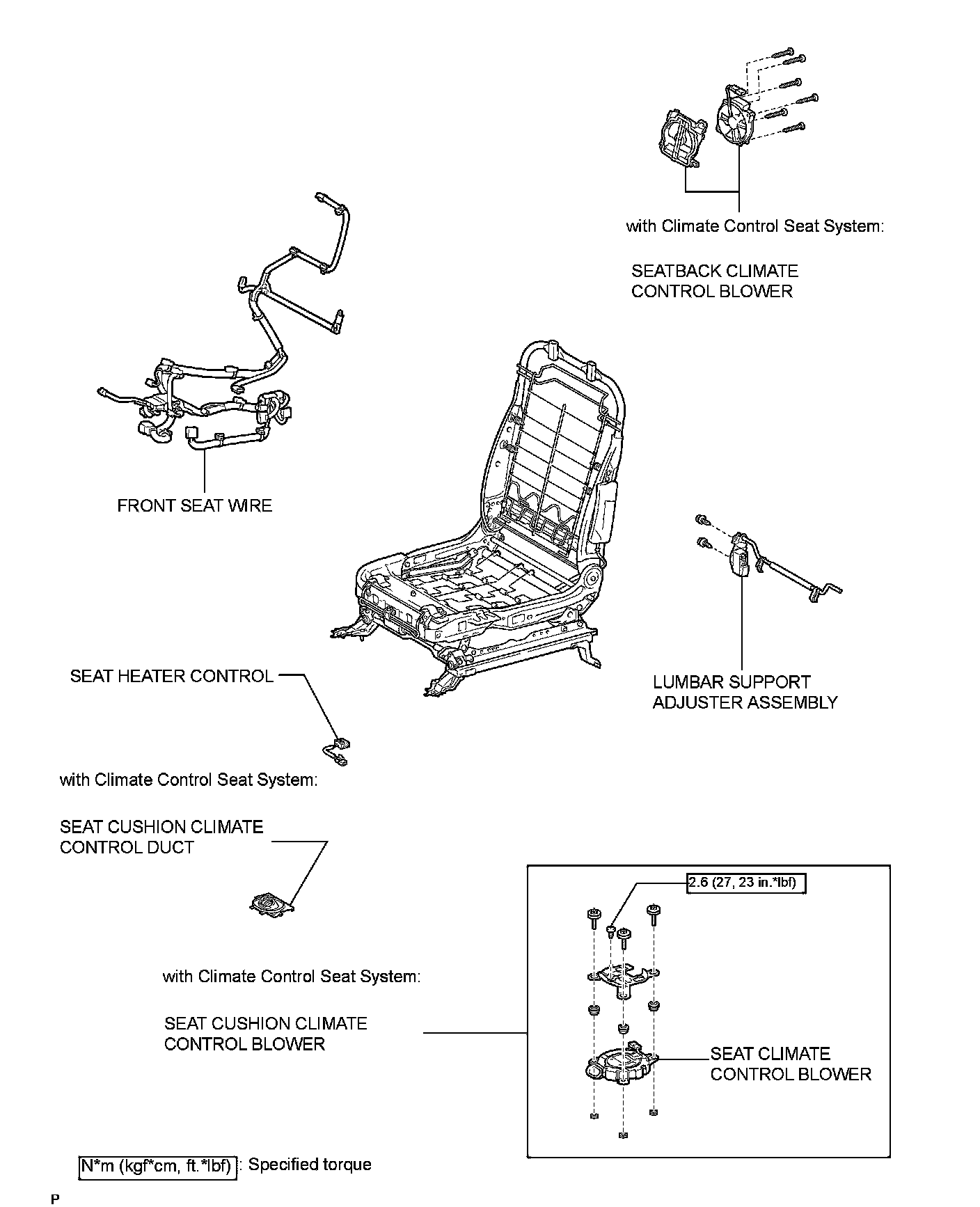 with Climate Control Seat System:

SEATBACK CLIMATE CONTROL BLOWER

FRONT SEAT WIRE

LUMBAR SUPPORT ADJUSTER ASSEMBLY

SEAT HEATER CONTROL

with Climate Control Seat System:

SEAT CUSHION CLIMATE CONTROL DUCT

2.6 (27, 23 in.*lbf)

with Climate Control Seat System:

SEAT CUSHION CLIMATE CONTROL BLOWER

SEAT CLIMATE CONTROL BLOWER

N*m (kgf*cm, ft.*lbf) : Specified torque

P