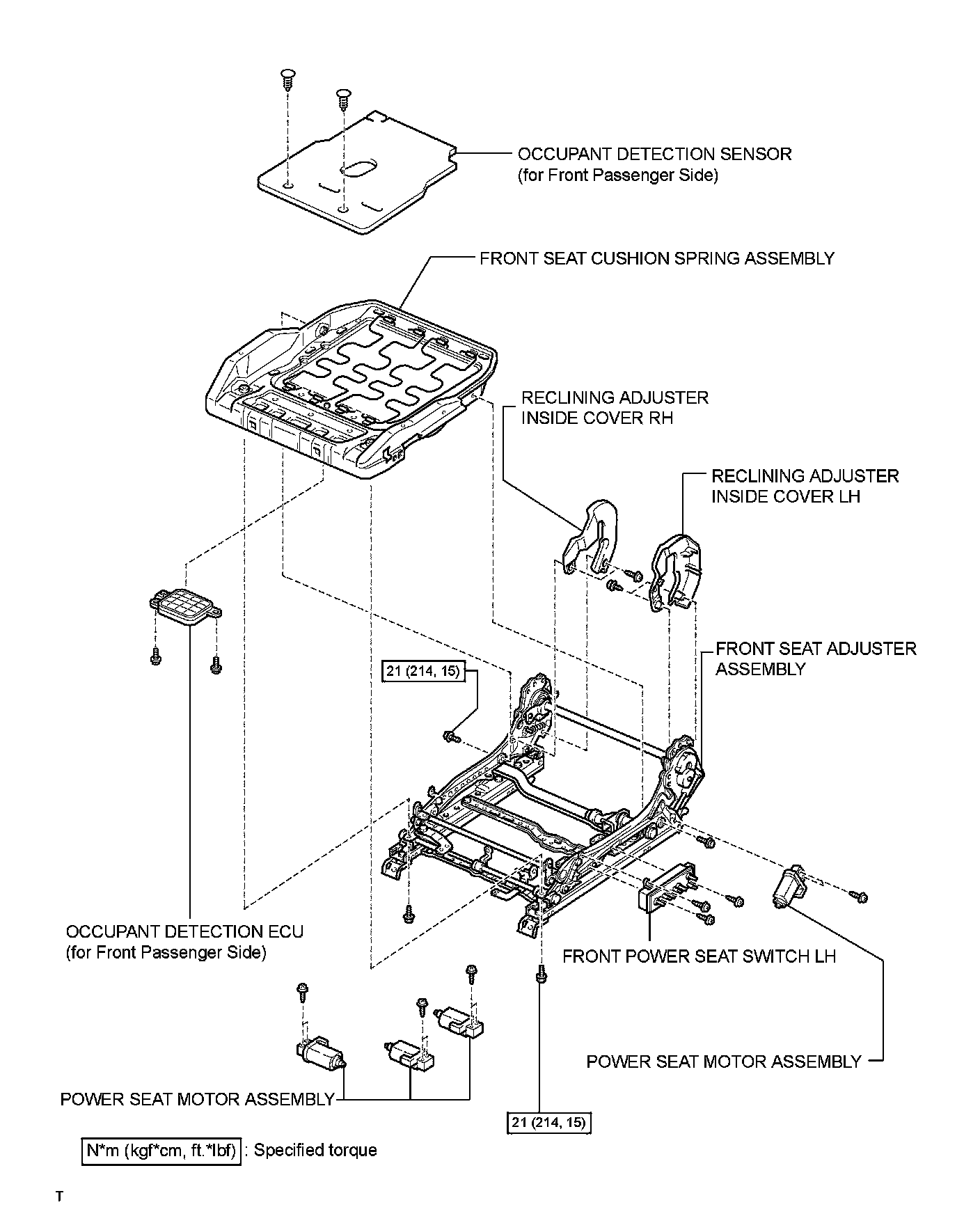 OCCUPANT DETECTION SENSOR
(for Front Passenger Side)

FRONT SEAT CUSHION SPRING ASSEMBLY

RECLINING ADJUSTER
INSIDE COVER RH

RECLINING ADJUSTER
INSIDE COVER LH

FRONT SEAT ADJUSTER
ASSEMBLY

21 (214, 15)

OCCUPANT DETECTION ECU
(for Front Passenger Side)

FRONT POWER SEAT SWITCH LH

POWER SEAT MOTOR ASSEMBLY

POWER SEAT MOTOR ASSEMBLY

21 (214, 15)

N*m (kgf*cm, ft.*lbf) : Specified torque

T