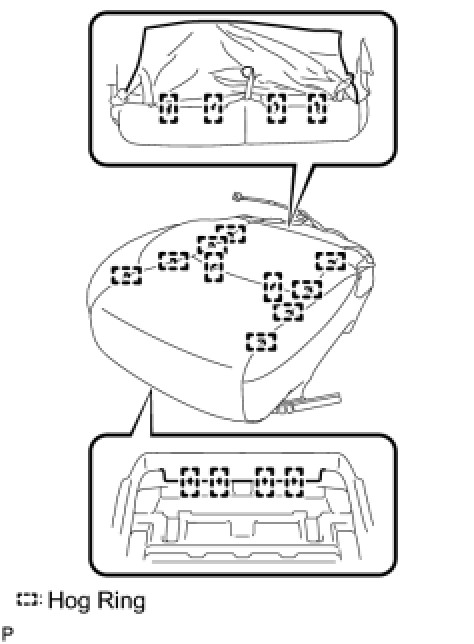 : Hog Ring

P