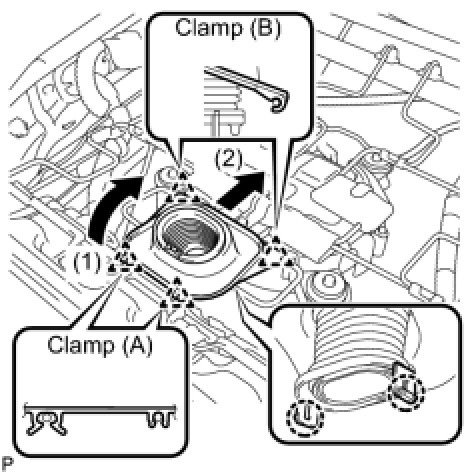 Clamp (B)
(2)
(1)
Clamp (A)
P