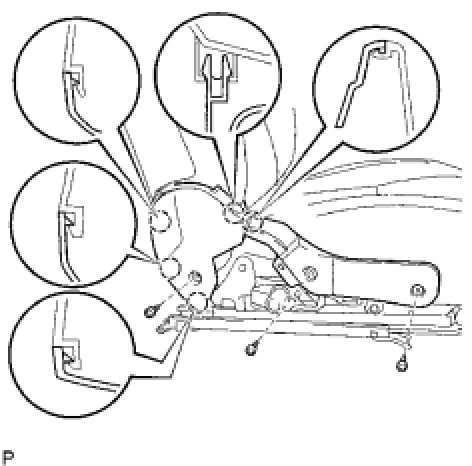 P