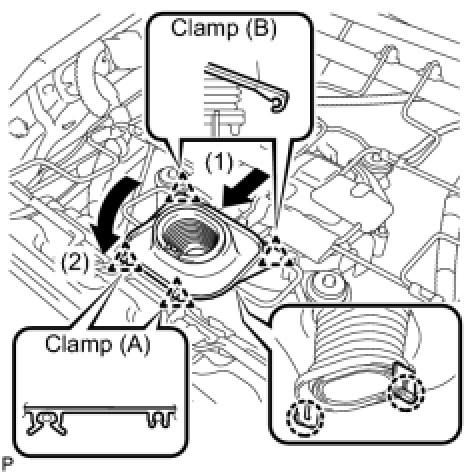 Clamp (B)

(1)

(2)

Clamp (A)

P