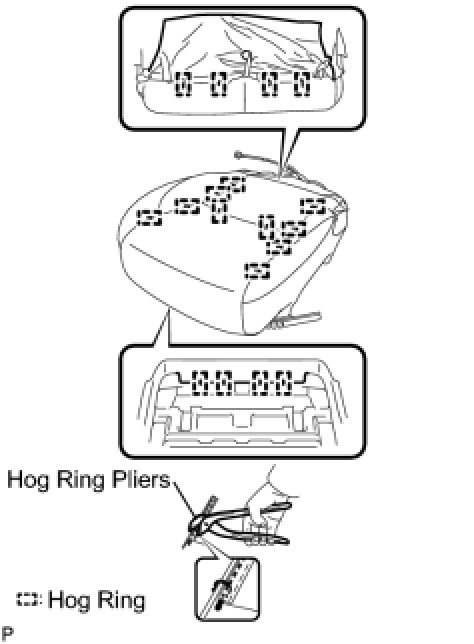 Hog Ring Pliers

: Hog Ring

P