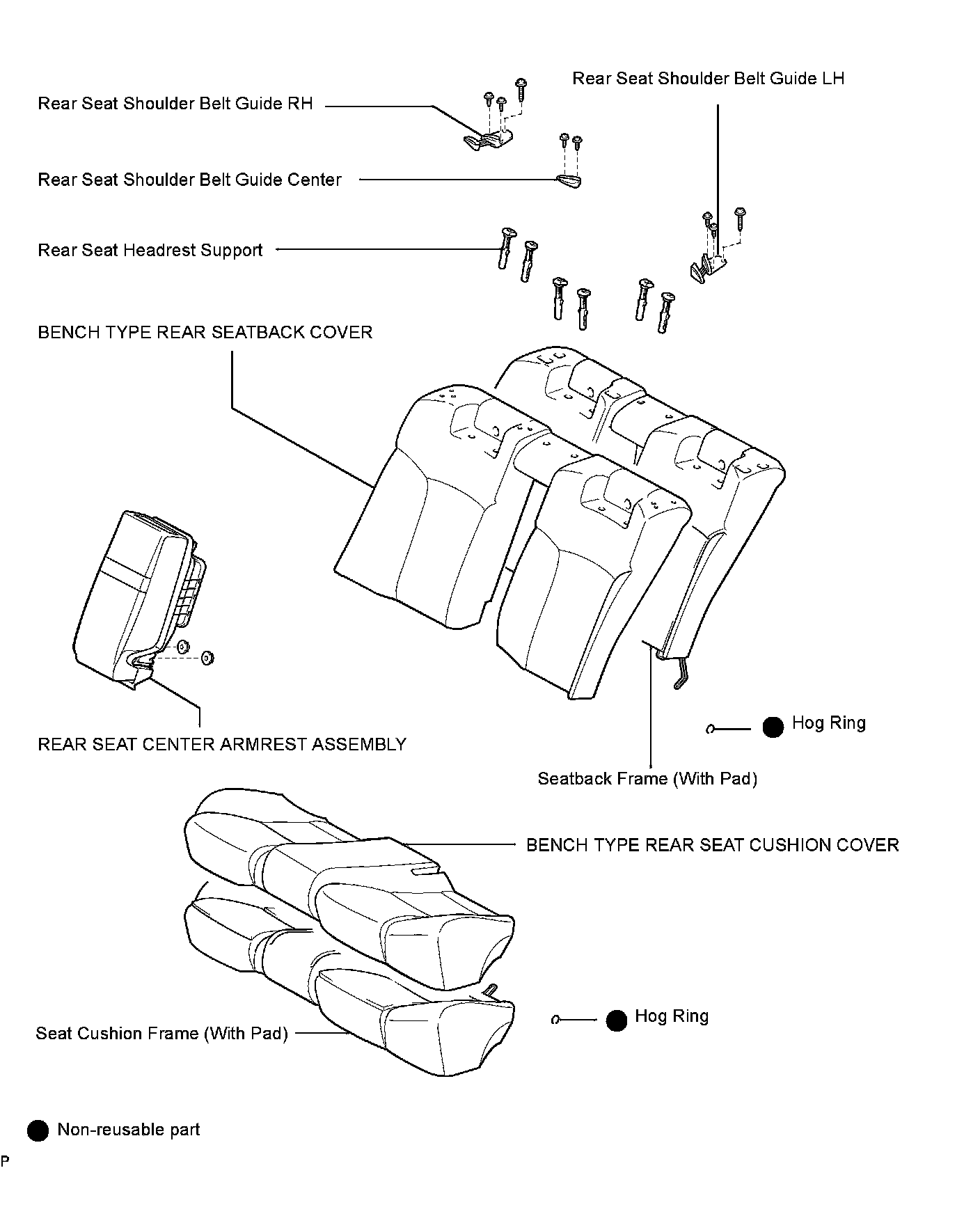 Rear Seat Shoulder Belt Guide LH

Rear Seat Shoulder Belt Guide RH

Rear Seat Shoulder Belt Guide Center

Rear Seat Headrest Support

BENCH TYPE REAR SEATBACK COVER

Hog Ring

REAR SEAT CENTER ARMREST ASSEMBLY

Seatback Frame (With Pad)

BENCH TYPE REAR SEAT CUSHION COVER

Hog Ring

Seat Cushion Frame (With Pad)

Non-reusable part

P