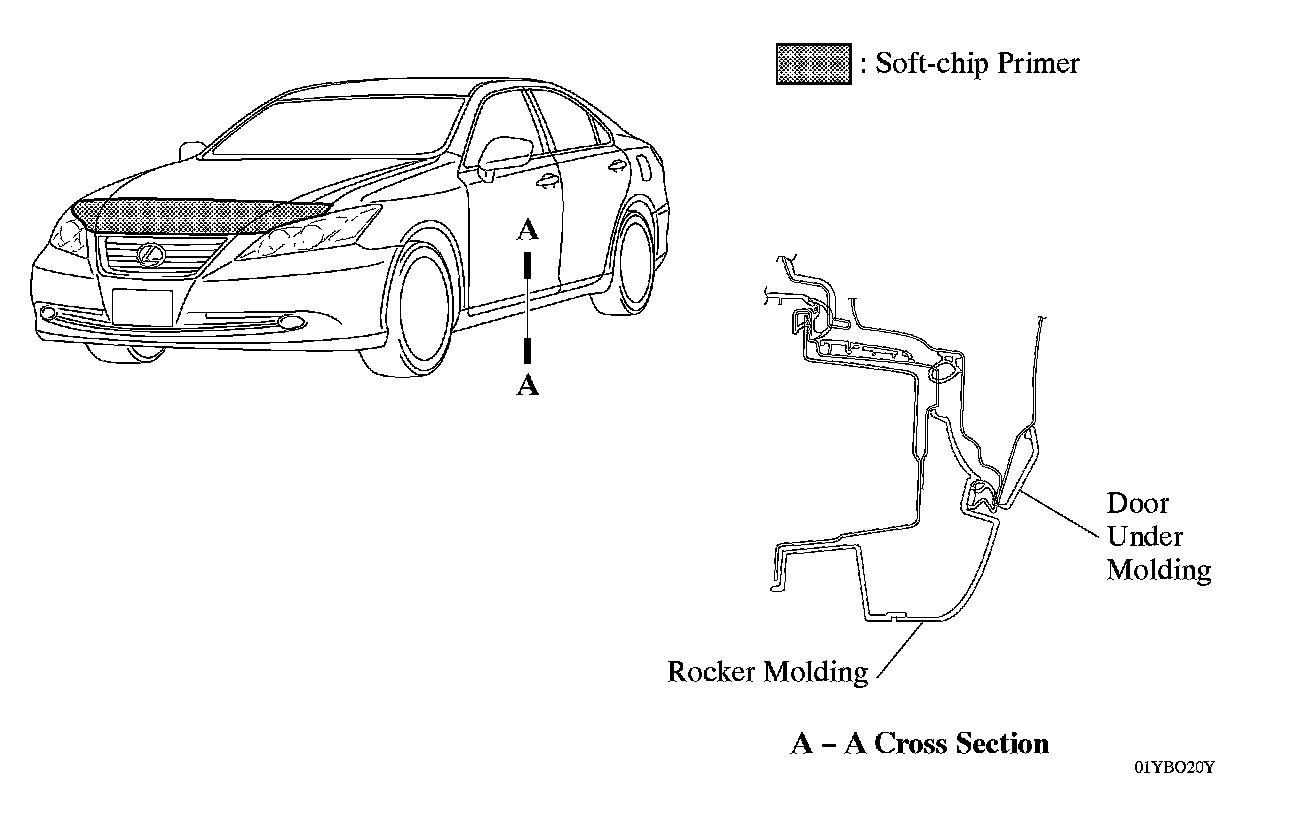 : Soft-chip Primer

A

A

Door Under Molding

Rocker Molding

A – A Cross Section

01YBO20Y