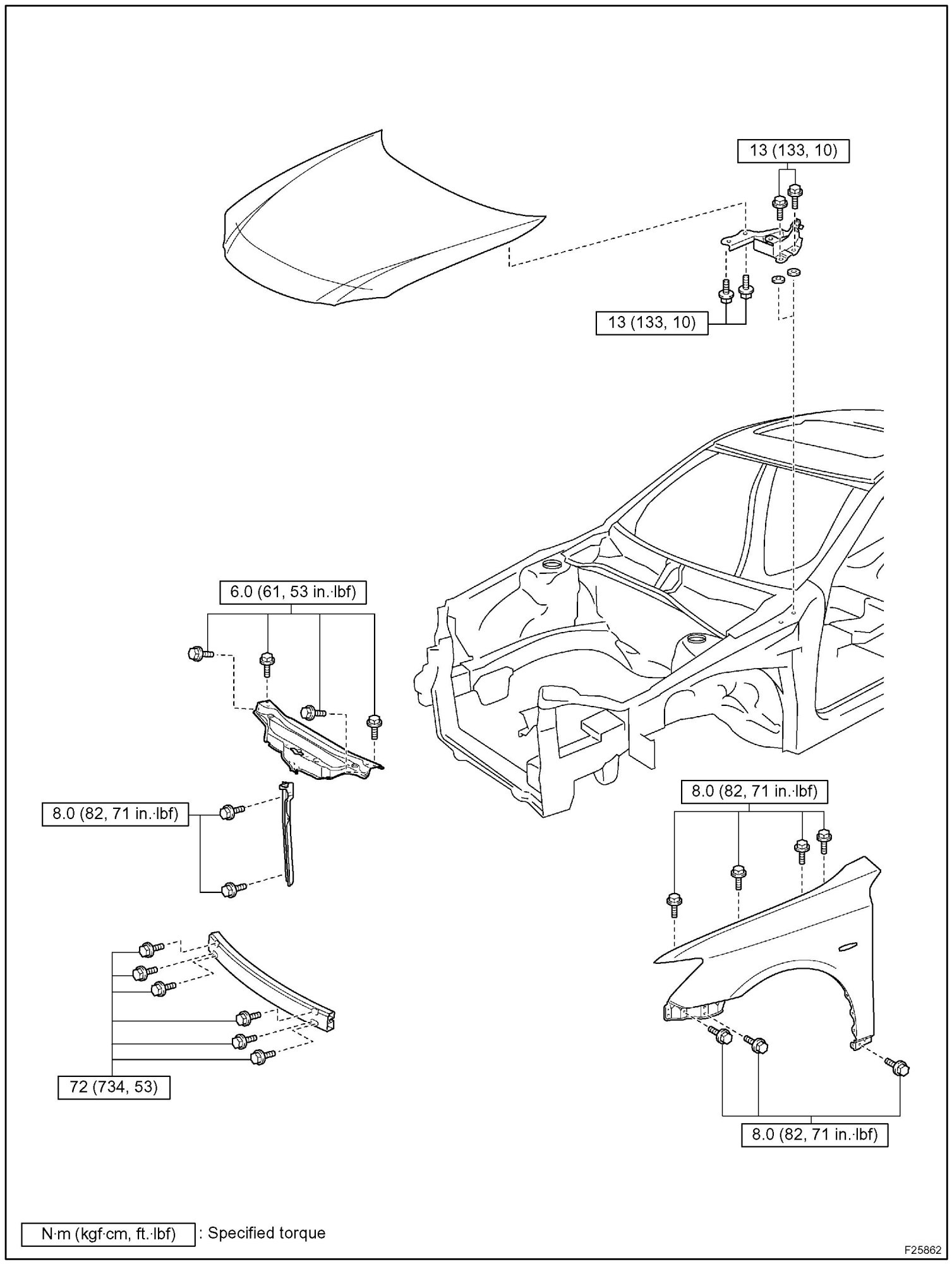 13 (133, 10)

13 (133, 10)

6.0 (61, 53 in.·lbf)

8.0 (82, 71 in.·lbf)

8.0 (82, 71 in.·lbf)

72 (734, 53)

8.0 (82, 71 in.·lbf)

N·m (kgf·cm, ft.·lbf) : Specified torque

F25862