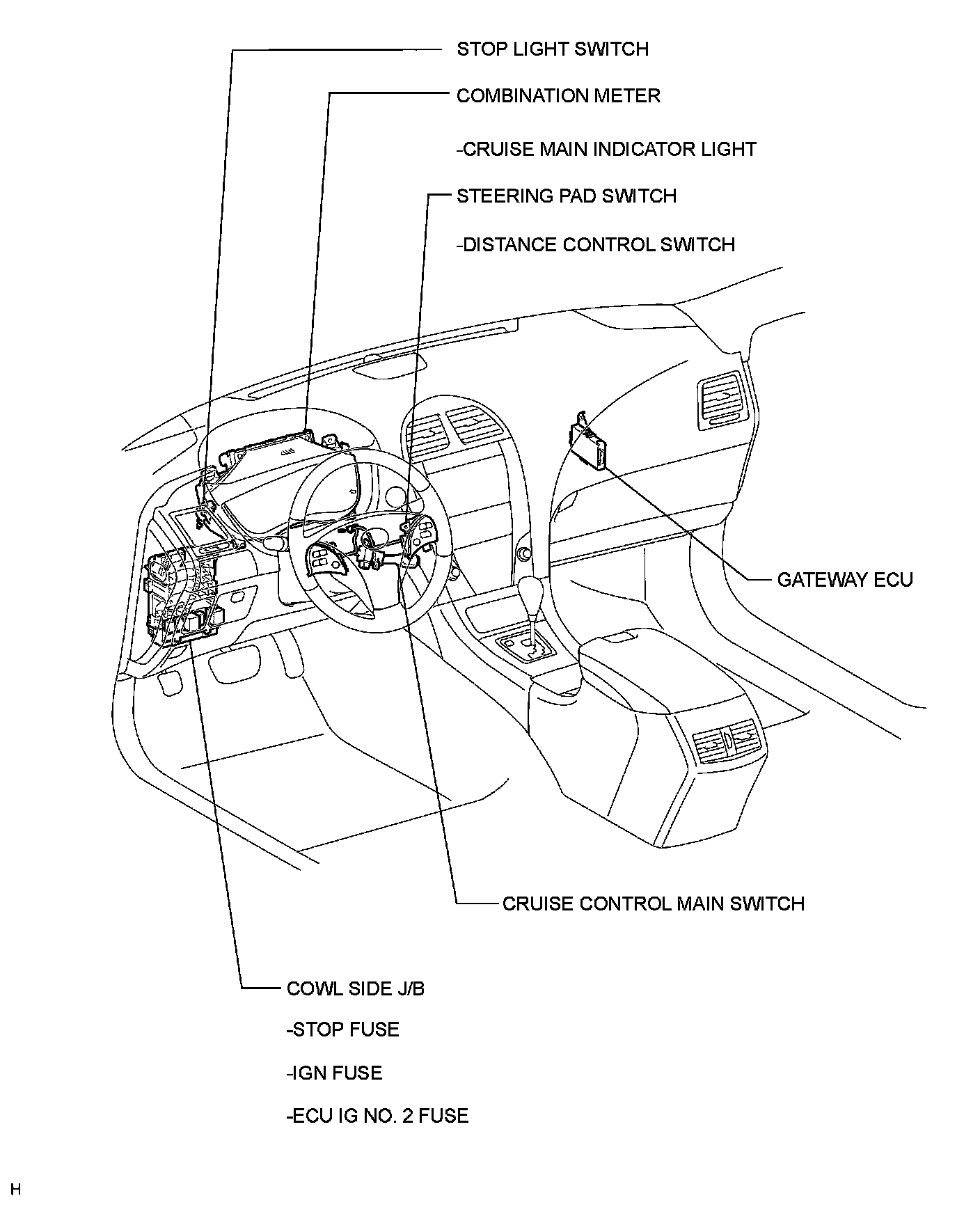 STOP LIGHT SWITCH

COMBINATION METER

-CRUISE MAIN INDICATOR LIGHT

STEERING PAD SWITCH

-DISTANCE CONTROL SWITCH

GATEWAY ECU

CRUISE CONTROL MAIN SWITCH

COWL SIDE J/B

-STOP FUSE

-IGN FUSE

-ECU IG NO. 2 FUSE

H