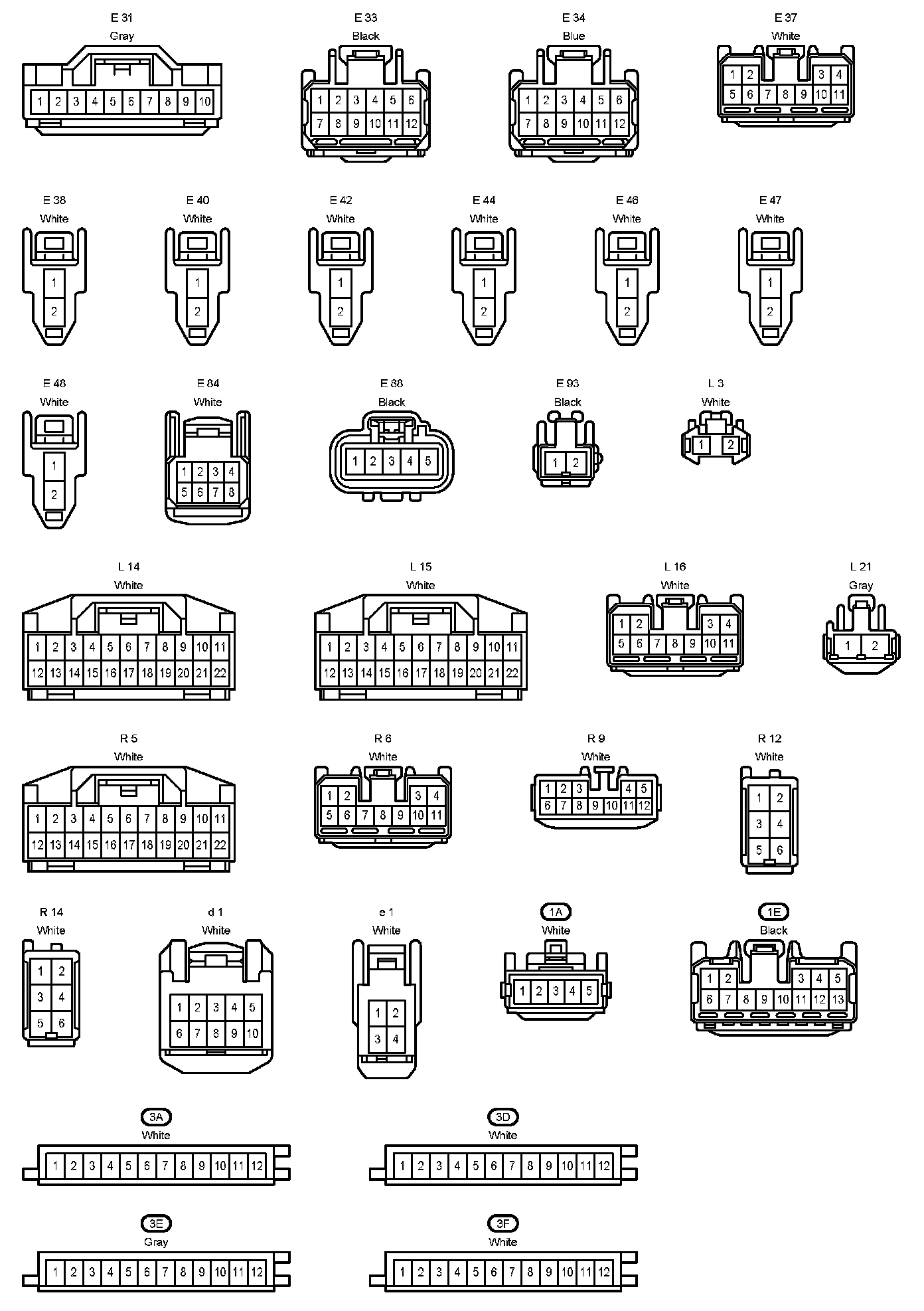 E 31
Gray
1 2 3 4 5 6 7 8 9 10

E 33
Black
1 2 3 4 5 6
7 8 9 10 11 12

E 34
Blue
1 2 3 4 5 6
7 8 9 10 11 12

E 37
White
1 2 3 4
5 6 7 8 9 10 11

E 38
White
1
2

E 40
White
1
2

E 42
White
1
2

E 44
White
1
2

E 46
White
1
2

E 47
White
1
2

E 48
White
1
2

E 84
White
1 2 3 4
5 6 7 8

E 88
Black
1 2 3 4 5

E 93
Black
1 2

L 3
White
1 2

L 14
White
1 2 3 4 5 6 7 8 9 10 11
12 13 14 15 16 17 18 19 20 21 22

L 15
White
1 2 3 4 5 6 7 8 9 10 11
12 13 14 15 16 17 18 19 20 21 22

L 16
White
1 2 3 4
5 6 7 8 9 10 11

L 21
Gray
1 2

R 5
White
1 2 3 4 5 6 7 8 9 10 11
12 13 14 15 16 17 18 19 20 21 22

R 6
White
1 2 3 4
5 6 7 8 9 10 11

R 9
White
1 2 3 4 5
6 7 8 9 10 11 12

R 12
White
1 2
3 4
5 6

R 14
White
1 2
3 4
5 6

d 1
White
1 2 3 4 5
6 7 8 9 10

e 1
White
1 2
3 4

1A
White
1 2 3 4 5

1E
Black
1 2 3 4 5
6 7 8 9 10 11 12 13

3A
White
1 2 3 4 5 6 7 8 9 10 11 12

3D
White
1 2 3 4 5 6 7 8 9 10 11 12

3E
Gray
1 2 3 4 5 6 7 8 9 10 11 12

3F
White
1 2 3 4 5 6 7 8 9 10 11 12