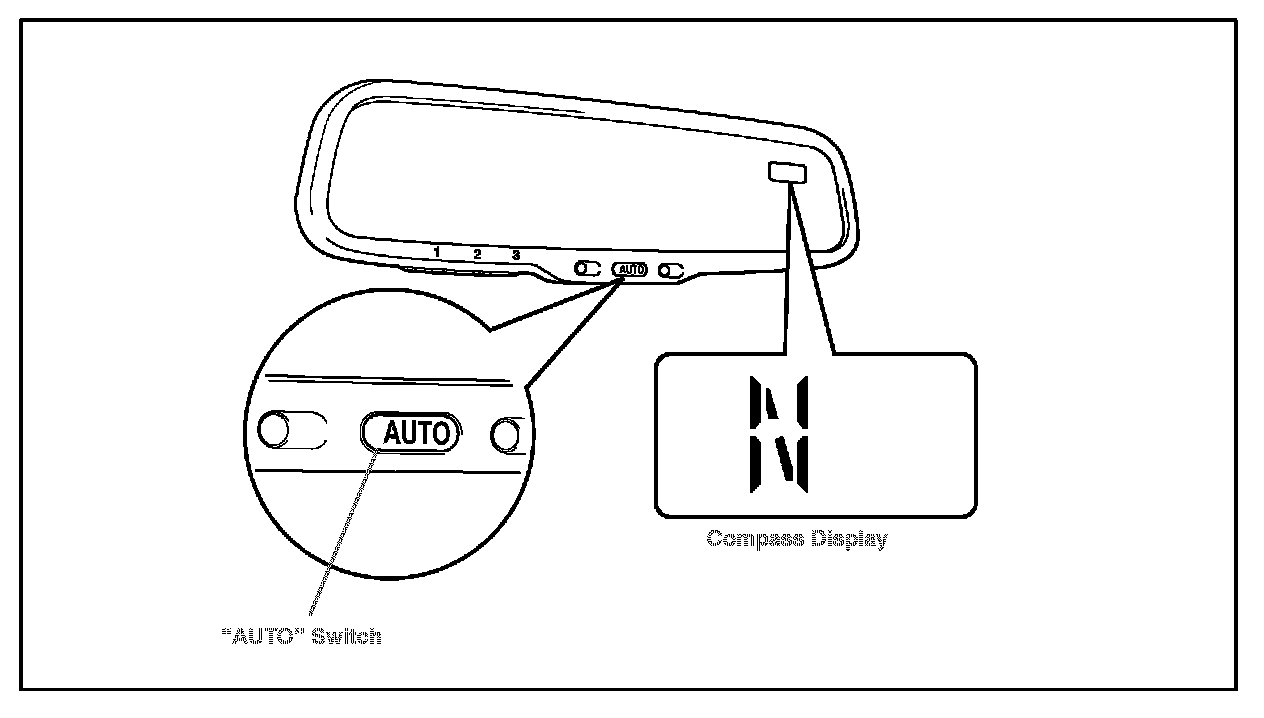 1 2 3
AUTO
AUTO
N
Compass Display
"AUTO" Switch