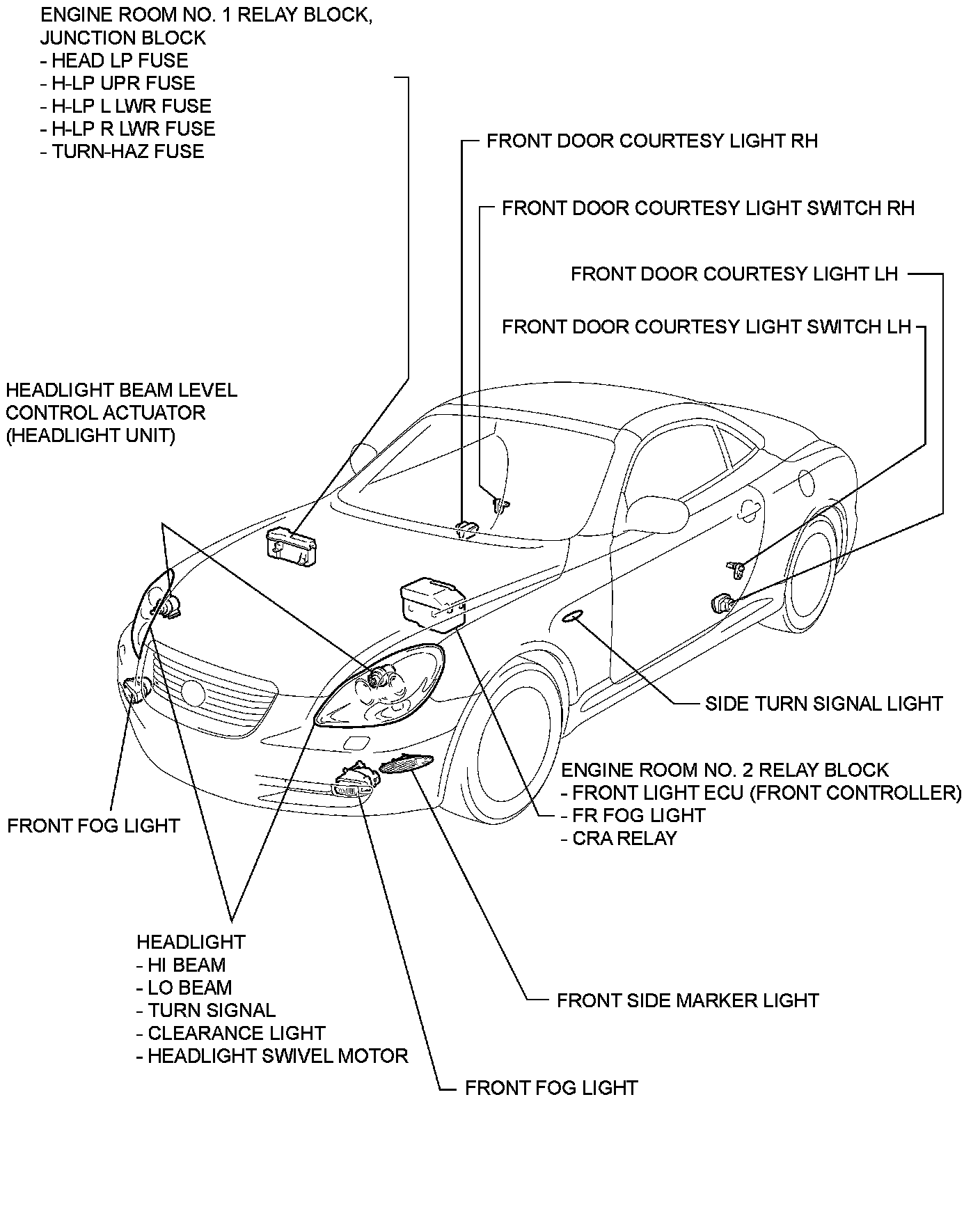 ENGINE ROOM NO. 1 RELAY BLOCK, JUNCTION BLOCK
- HEAD LP FUSE
- H-LP UPR FUSE
- H-LP L LWR FUSE
- H-LP R LWR FUSE
- TURN-HAZ FUSE

FRONT DOOR COURTESY LIGHT RH

FRONT DOOR COURTESY LIGHT SWITCH RH

FRONT DOOR COURTESY LIGHT LH

FRONT DOOR COURTESY LIGHT SWITCH LH

HEADLIGHT BEAM LEVEL CONTROL ACTUATOR (HEADLIGHT UNIT)

SIDE TURN SIGNAL LIGHT

ENGINE ROOM NO. 2 RELAY BLOCK
- FRONT LIGHT ECU (FRONT CONTROLLER)
- FR FOG LIGHT
- CRA RELAY

FRONT FOG LIGHT

HEADLIGHT
- HI BEAM
- LO BEAM
- TURN SIGNAL
- CLEARANCE LIGHT
- HEADLIGHT SWIVEL MOTOR

FRONT SIDE MARKER LIGHT

FRONT FOG LIGHT