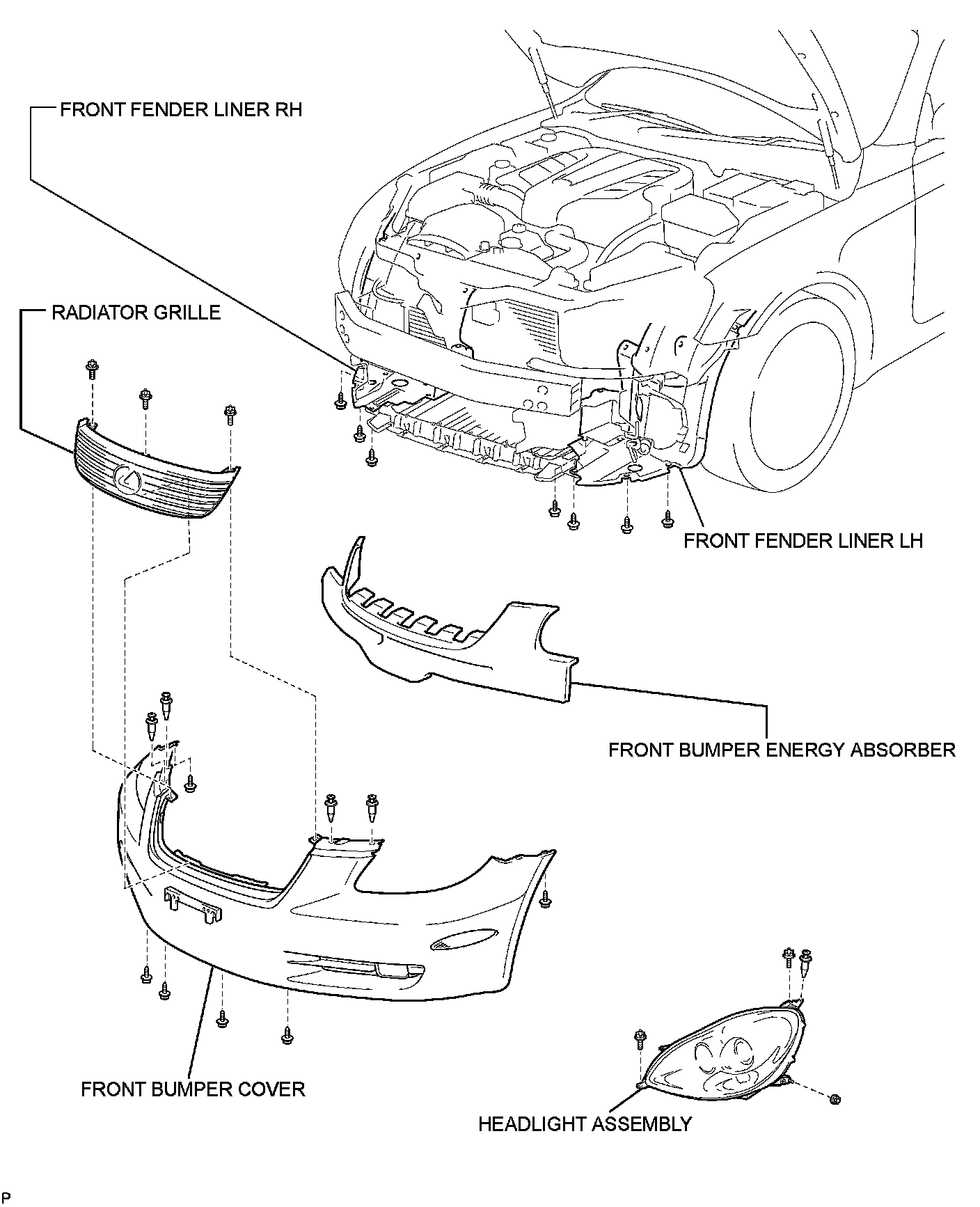 FRONT FENDER LINER RH

RADIATOR GRILLE

FRONT FENDER LINER LH

FRONT BUMPER ENERGY ABSORBER

FRONT BUMPER COVER

HEADLIGHT ASSEMBLY

P