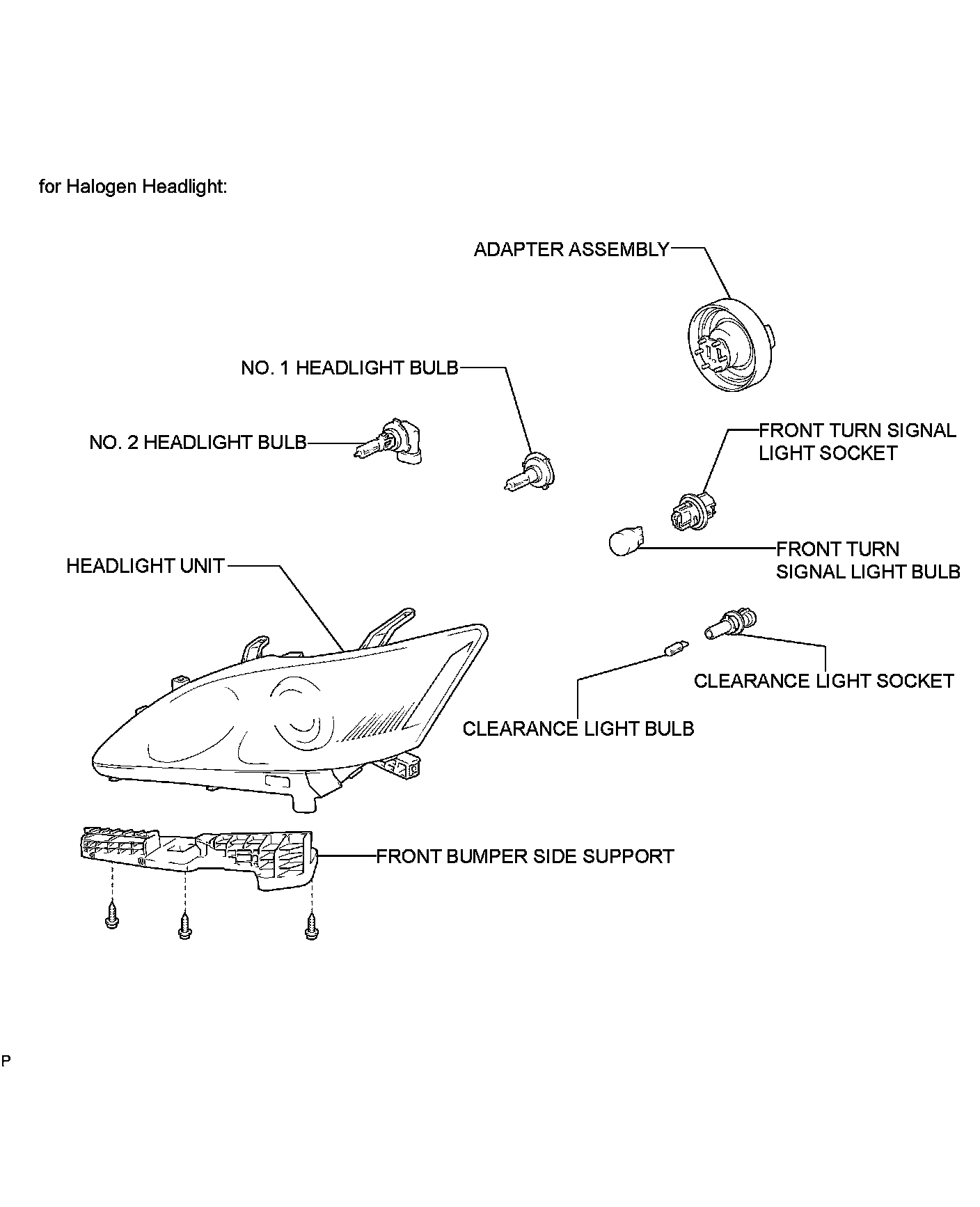 for Halogen Headlight:

ADAPTER ASSEMBLY

NO. 1 HEADLIGHT BULB

NO. 2 HEADLIGHT BULB

FRONT TURN SIGNAL LIGHT SOCKET

FRONT TURN SIGNAL LIGHT BULB

HEADLIGHT UNIT

CLEARANCE LIGHT SOCKET

CLEARANCE LIGHT BULB

FRONT BUMPER SIDE SUPPORT

P