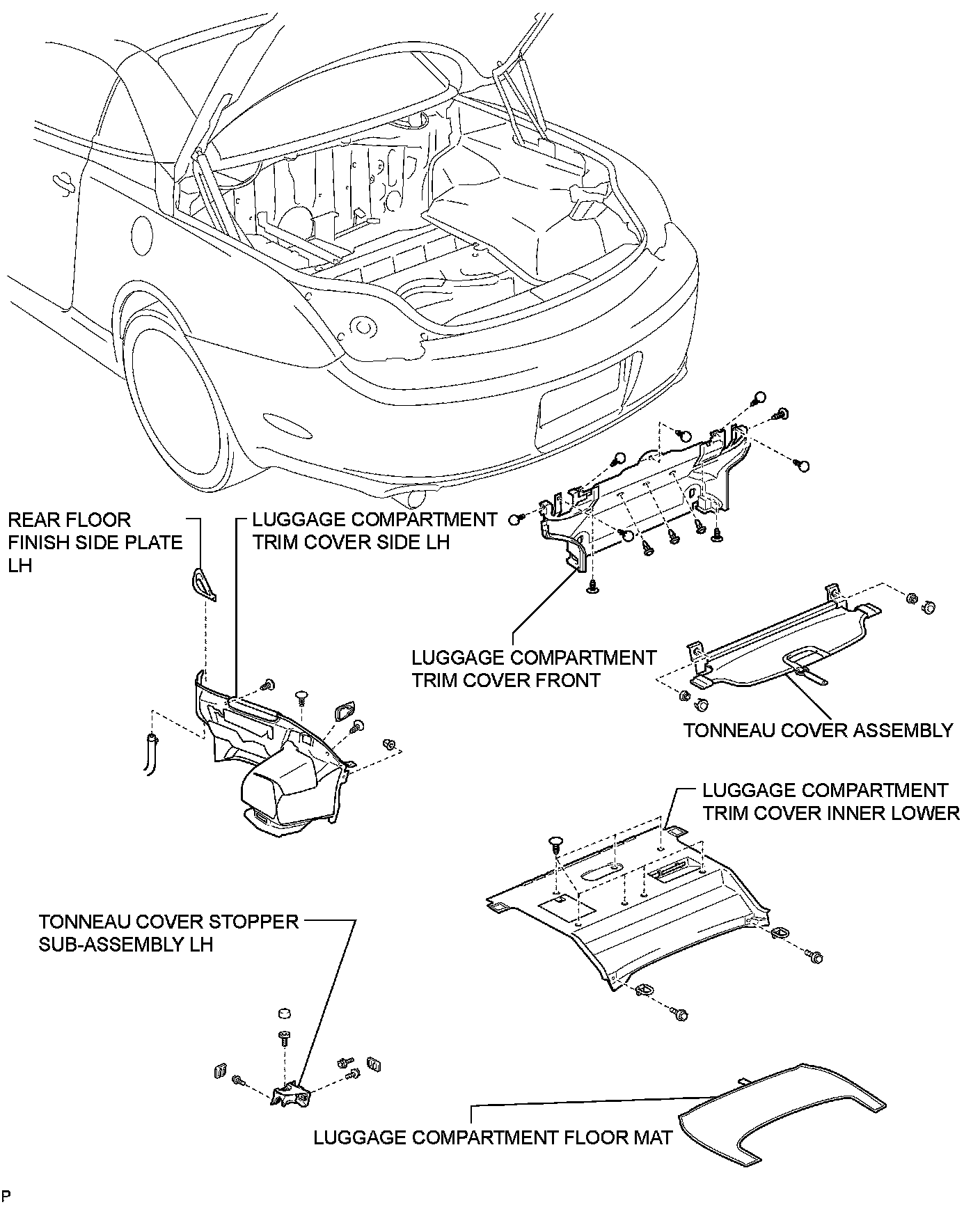 REAR FLOOR FINISH SIDE PLATE LH

LUGGAGE COMPARTMENT TRIM COVER SIDE LH

LUGGAGE COMPARTMENT TRIM COVER FRONT

TONNEAU COVER ASSEMBLY

LUGGAGE COMPARTMENT TRIM COVER INNER LOWER

TONNEAU COVER STOPPER SUB-ASSEMBLY LH

LUGGAGE COMPARTMENT FLOOR MAT

P