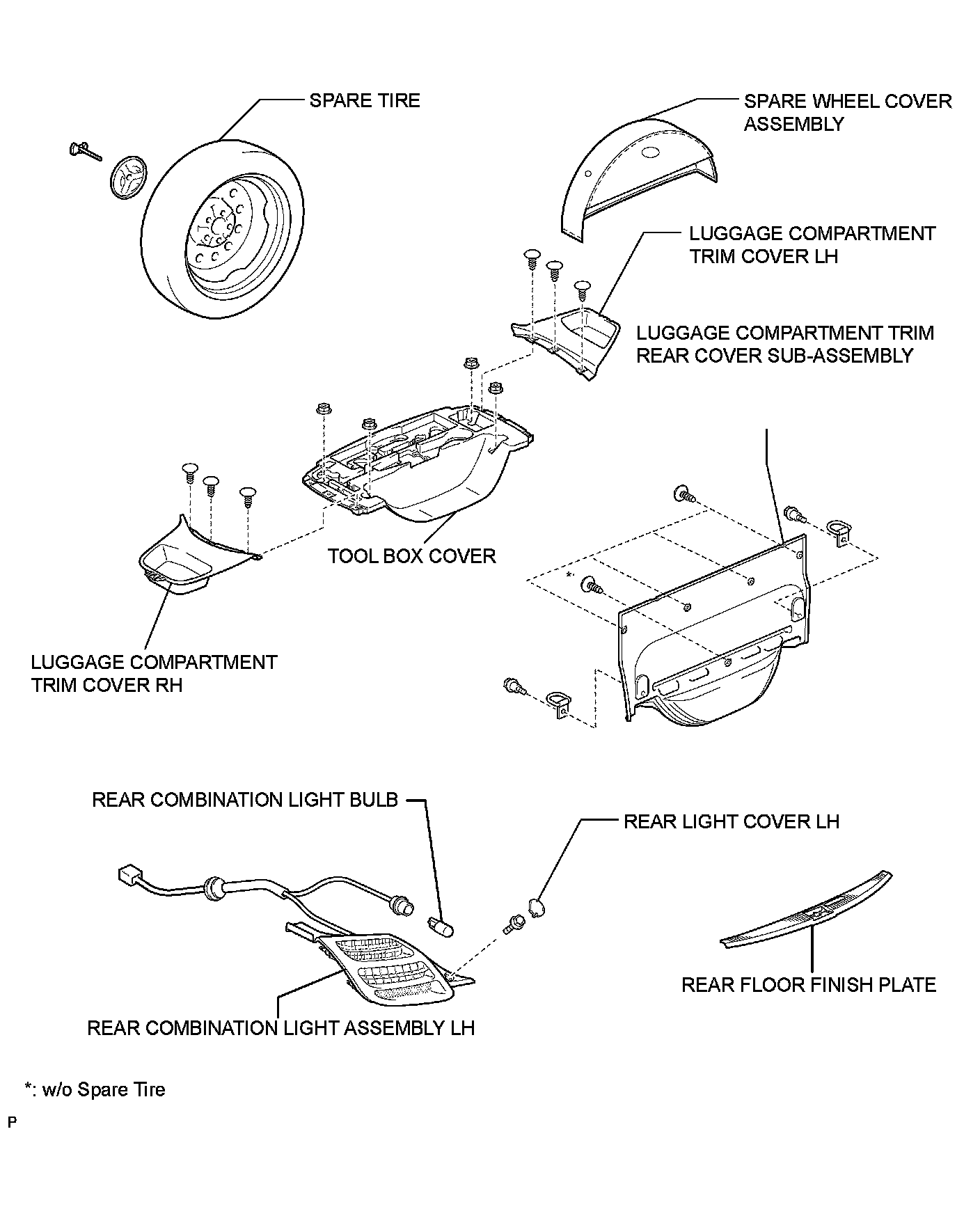 SPARE TIRE

SPARE WHEEL COVER ASSEMBLY

LUGGAGE COMPARTMENT TRIM COVER LH

LUGGAGE COMPARTMENT TRIM REAR COVER SUB-ASSEMBLY

TOOL BOX COVER

*

LUGGAGE COMPARTMENT TRIM COVER RH

REAR COMBINATION LIGHT BULB

REAR LIGHT COVER LH

REAR FLOOR FINISH PLATE

REAR COMBINATION LIGHT ASSEMBLY LH

*: w/o Spare Tire

P